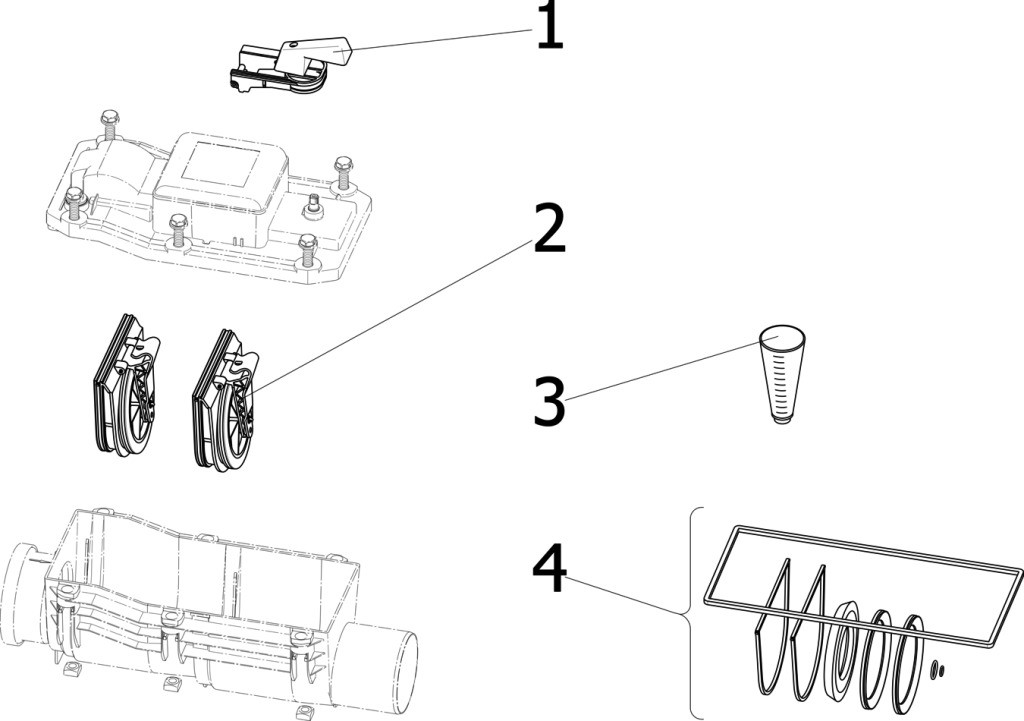 1
2
3
4