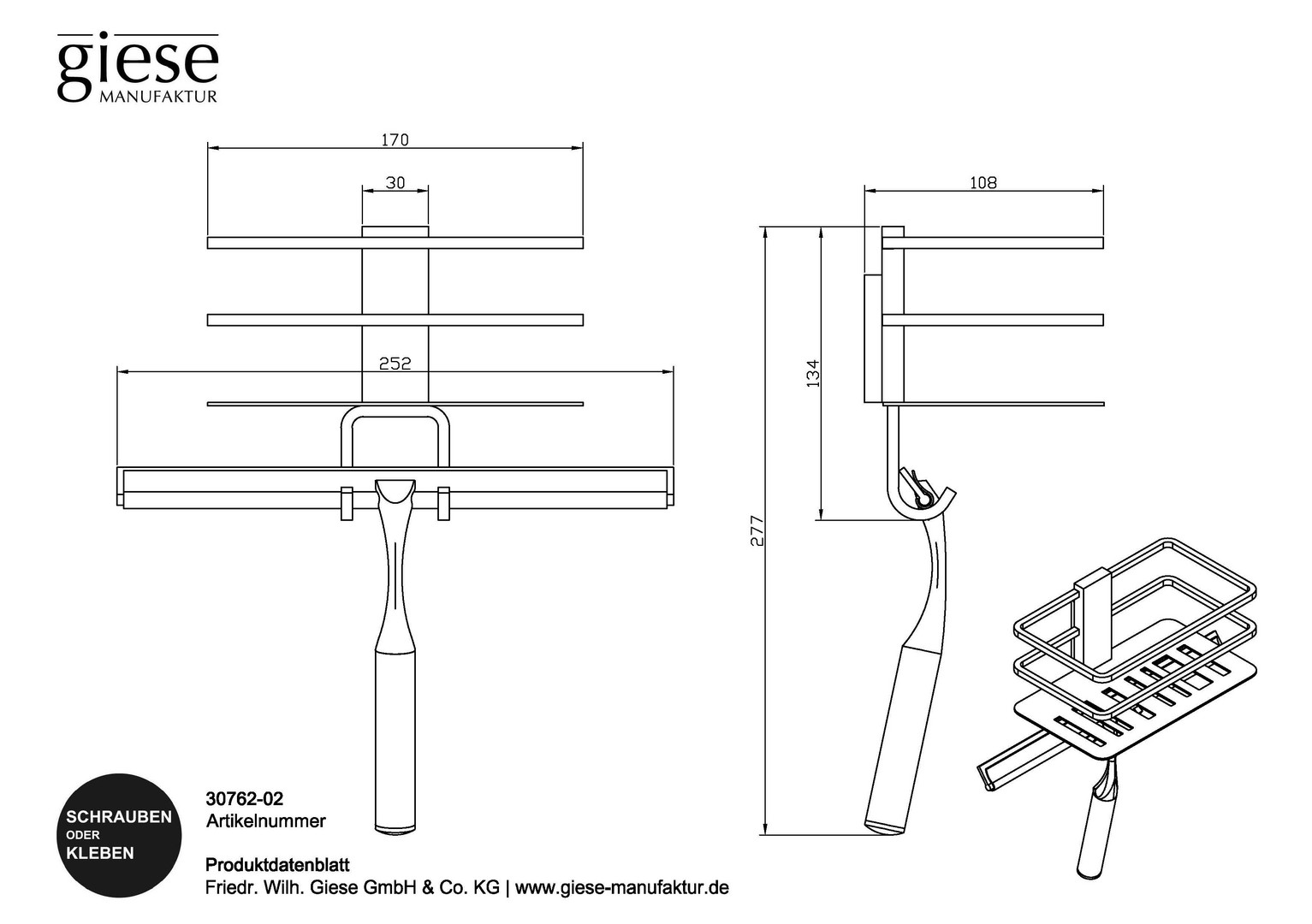 giese
MANUFAKTUR

170

30

252

108

134

277

SCHRAUBEN
ODER
KLEBEN

30762-02
Artikelnummer

Produktdatenblatt
Friedr. Wilh. Giese GmbH & Co. KG | www.giese-manufaktur.de