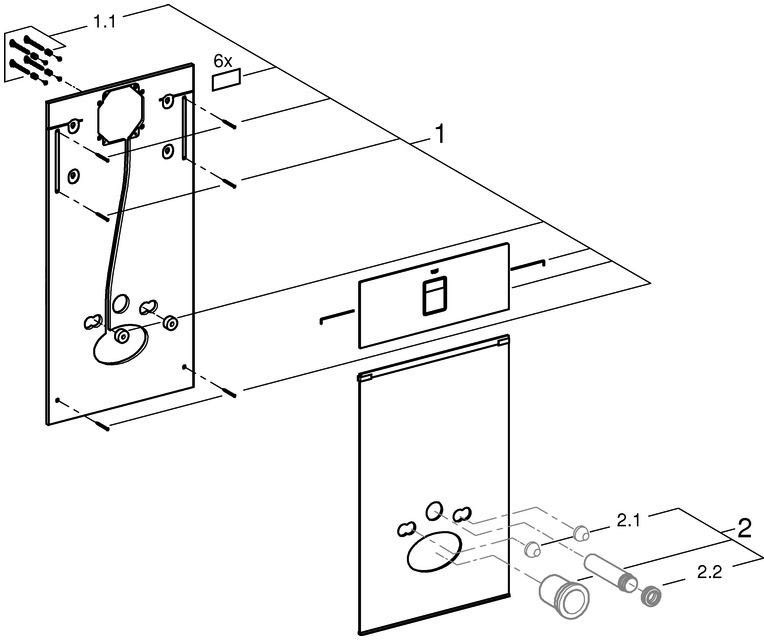 1.1

6x

1

2.1

2

2.2