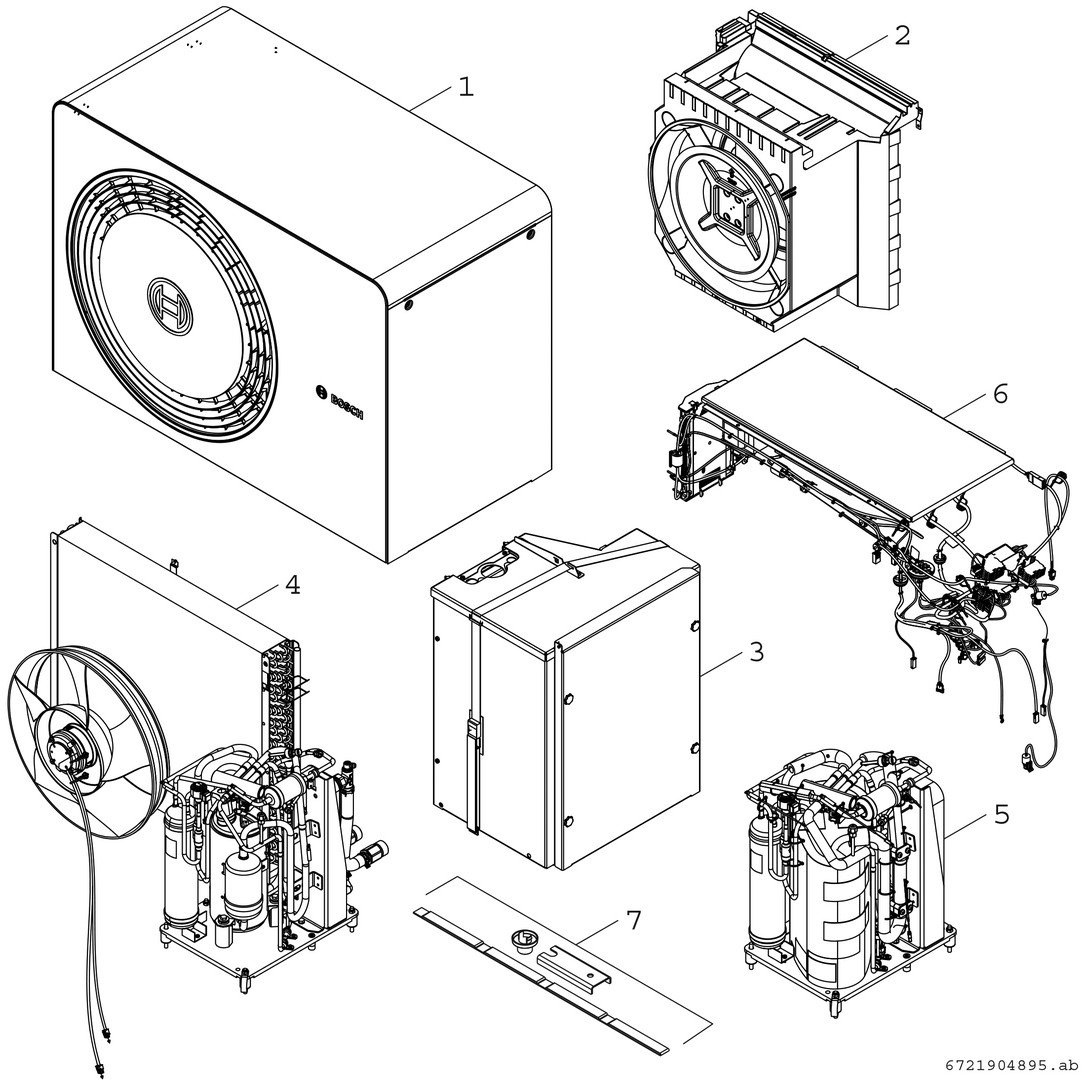 1
2
BOSCH
6
4
3
5
7
6721904895.ab