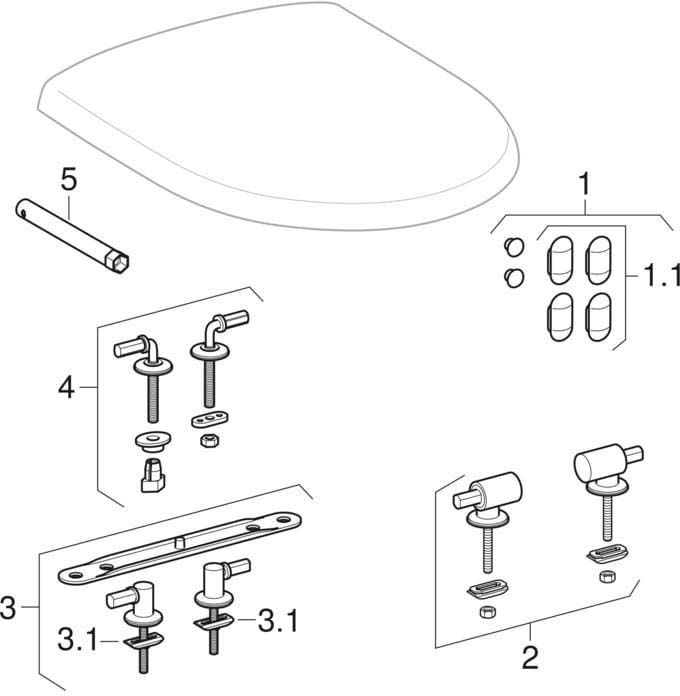 5
1
1.1
4
3
3.1
3.1
2