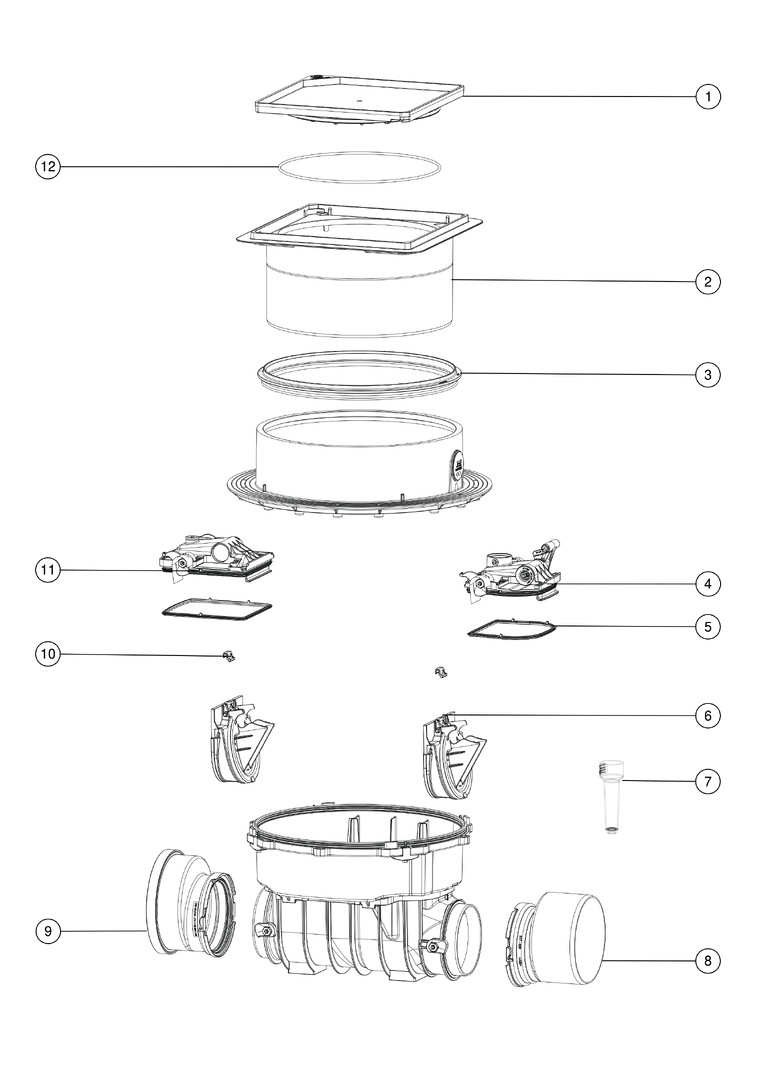 1
12
2
3
11
4
5
10
6
7
9
8