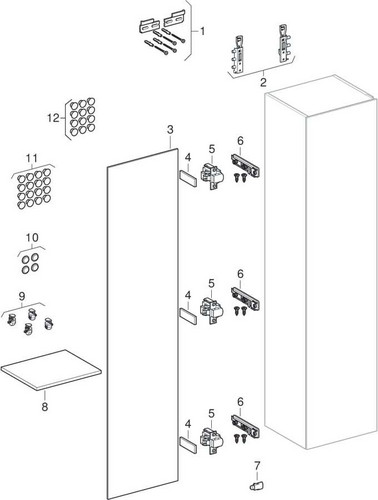 1
2
12
3
11
4
5
6
10
9
4
5
6
8
4
5
6
7