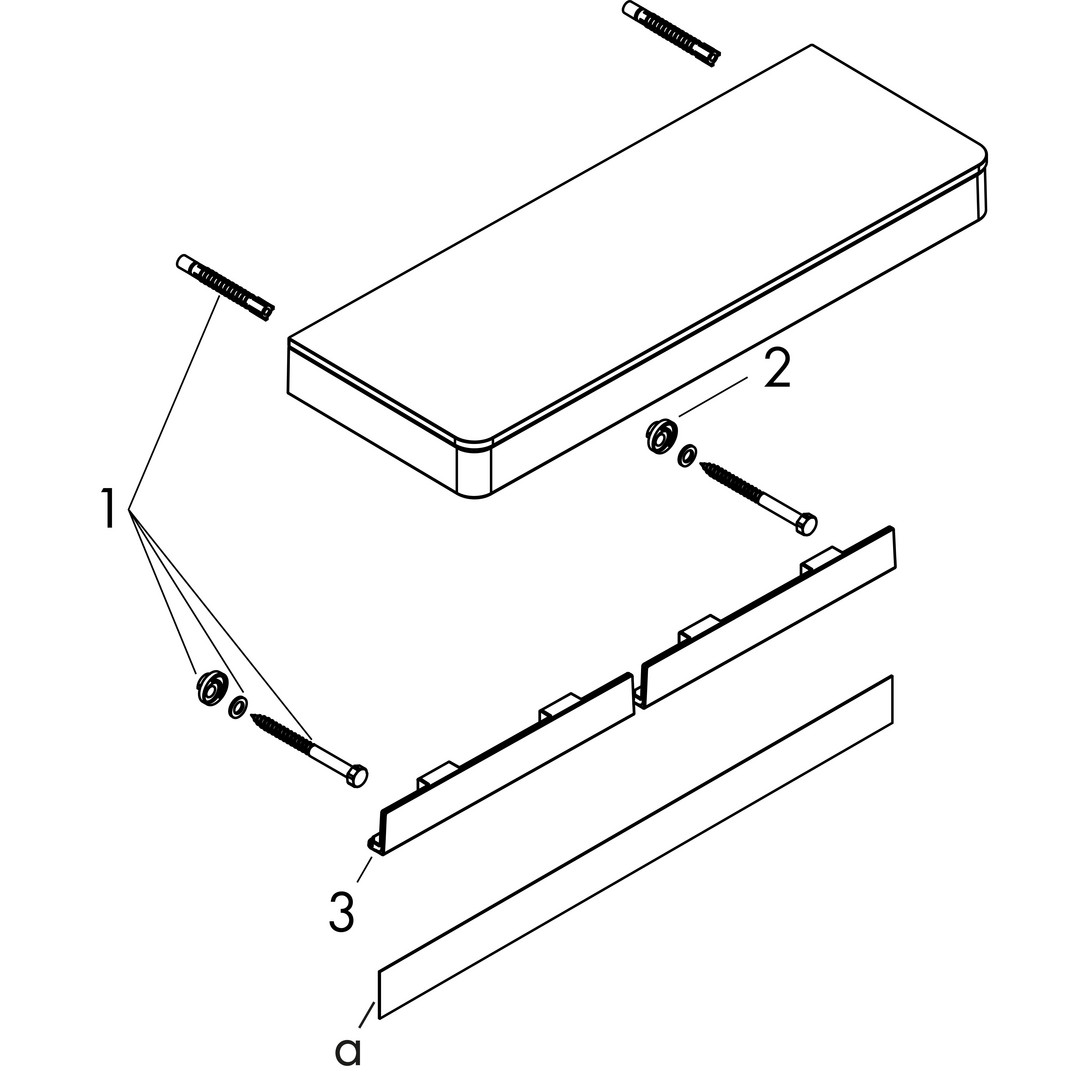 2
1
3
a