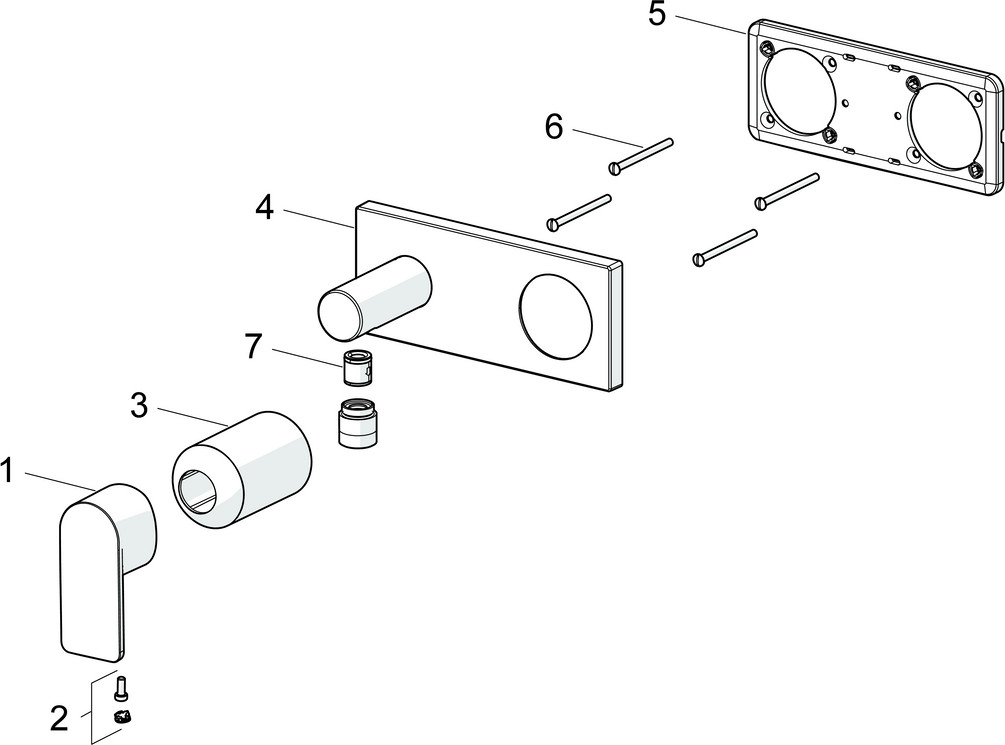 5
6
4
7
3
1
2