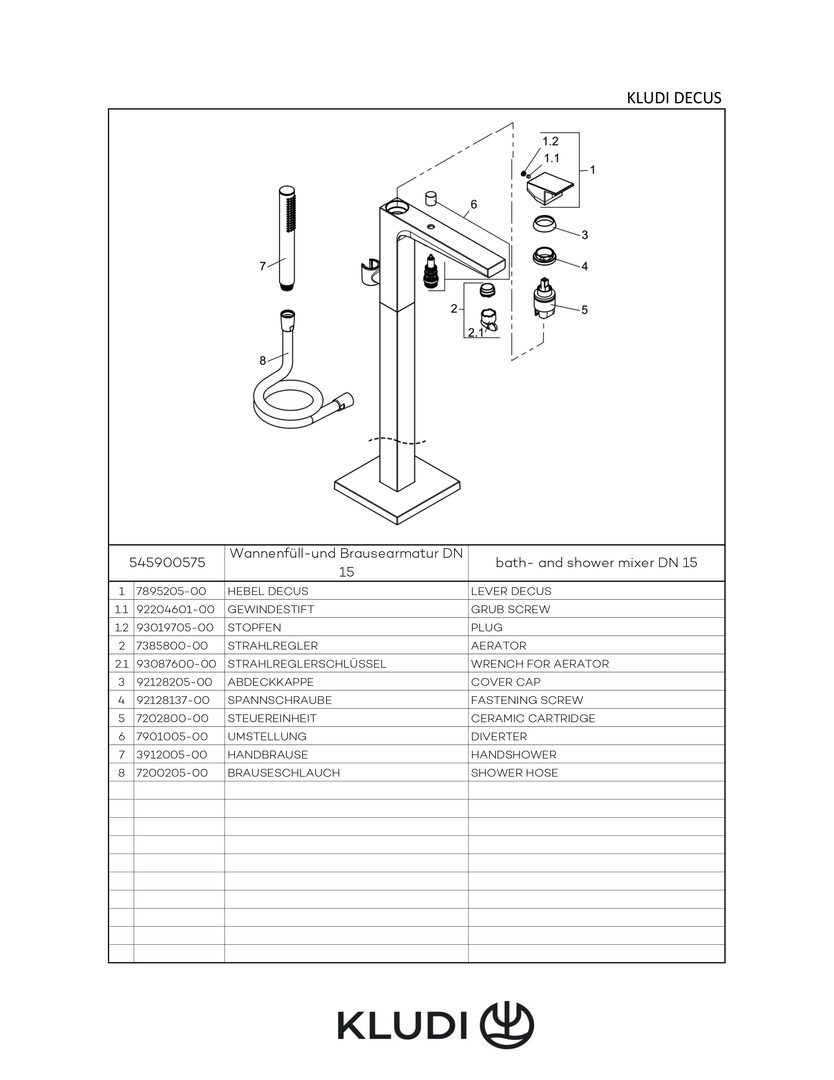 KLUDI DECUS

1.2
1.1
1
6
3
7
4
2
5
2.1
8

| 545900575 | | Wannenfüll-und Brausearmatur DN 15 | bath- and shower mixer DN 15 |
|---|---|---|---|
| 1 | 7895205-00 | HEBEL DECUS | LEVER DECUS |
| 1.1 | 92204601-00 | GEWINDESTIFT | GRUB SCREW |
| 1.2 | 93019705-00 | STOPFEN | PLUG |
| 2 | 7385800-00 | STRAHLREGLER | AERATOR |
| 2.1 | 93087600-00 | STRAHLREGLERSCHLÜSSEL | WRENCH FOR AERATOR |
| 3 | 92128205-00 | ABDECKKAPPE | COVER CAP |
| 4 | 92128137-00 | SPANNSCHRAUBE | FASTENING SCREW |
| 5 | 7202800-00 | STEUEREINHEIT | CERAMIC CARTRIDGE |
| 6 | 7901005-00 | UMSTELLUNG | DIVERTER |
| 7 | 3912005-00 | HANDBRAUSE | HANDSHOWER |
| 8 | 7200205-00 | BRAUSESCHLAUCH | SHOWER HOSE |

KLUDI