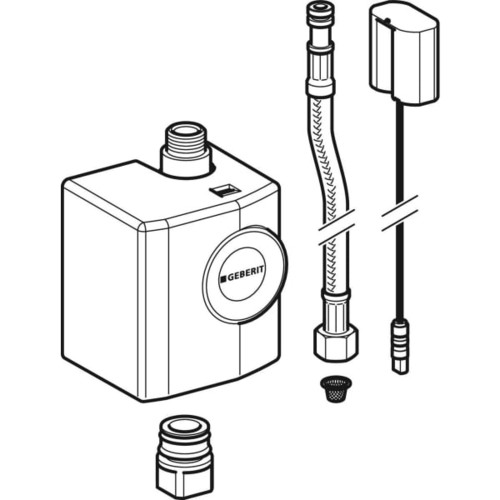 GEBERIT