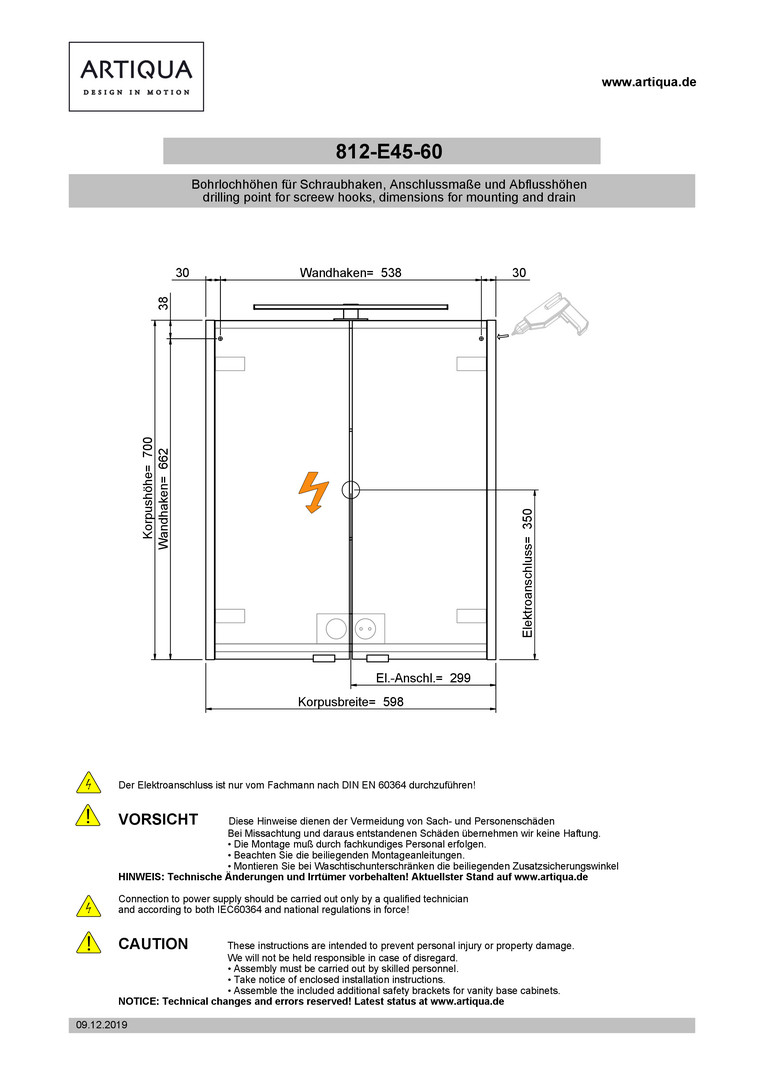 ARTIQUA
DESIGN IN MOTION

www.artiqua.de

812-E45-60

Bohrlochhöhen für Schraubhaken, Anschlussmaße und Abflusshöhen
drilling point for screew hooks, dimensions for mounting and drain

30
Wandhaken= 538
30
38
Korpushöhe= 700
Wandhaken= 662
Elektroanschluss= 350
El.-Anschl.= 299
Korpusbreite= 598

Der Elektroanschluss ist nur vom Fachmann nach DIN EN 60364 durchzuführen!

VORSICHT Diese Hinweise dienen der Vermeidung von Sach- und Personenschäden
Bei Missachtung und daraus entstandenen Schäden übernehmen wir keine Haftung.
• Die Montage muß durch fachkundiges Personal erfolgen.
• Beachten Sie die beiliegenden Montageanleitungen.
• Montieren Sie bei Waschtischunterschränken die beiliegenden Zusatzsicherungswinkel
HINWEIS: Technische Änderungen und Irrtümer vorbehalten! Aktuellster Stand auf www.artiqua.de

Connection to power supply should be carried out only by a qualified technician
and according to both IEC60364 and national regulations in force!

CAUTION These instructions are intended to prevent personal injury or property damage.
We will not be held responsible in case of disregard.
• Assembly must be carried out by skilled personnel.
• Take notice of enclosed installation instructions.
• Assemble the included additional safety brackets for vanity base cabinets.
NOTICE: Technical changes and errors reserved! Latest status at www.artiqua.de

09.12.2019