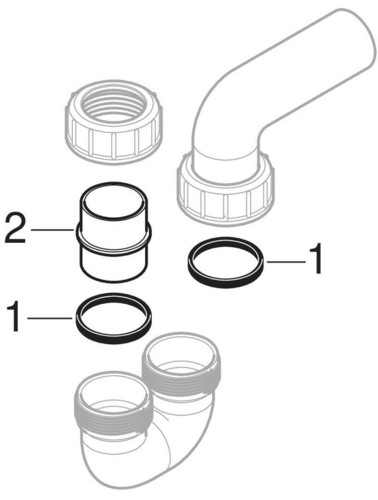 2
1
1