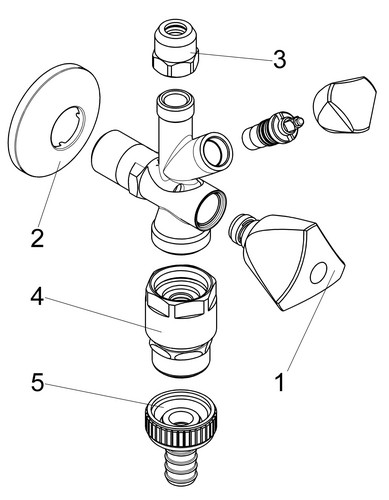 3
2
4
5
1