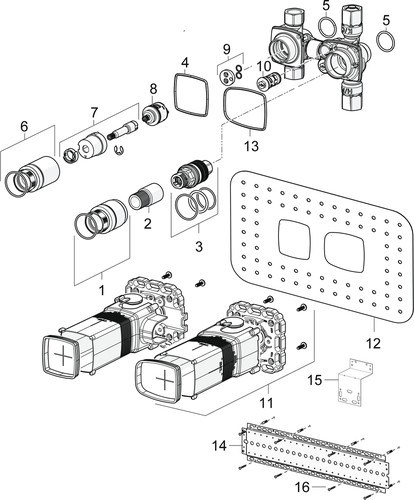 5
5
9
4
10
8
7
6
13
2
3
1
12
15
11
14
16