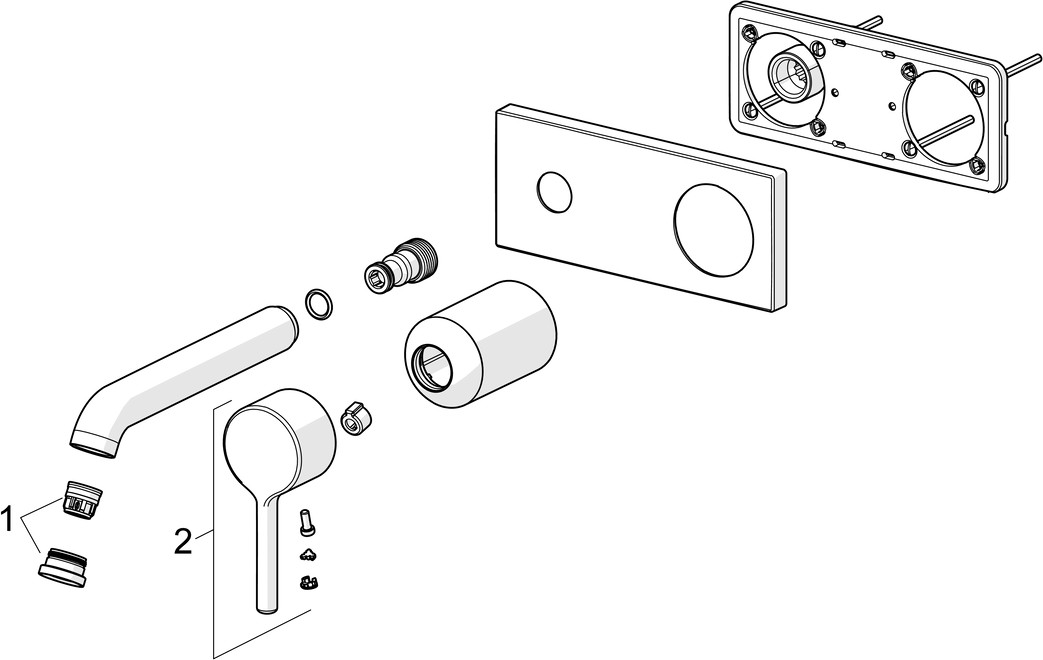 1

2