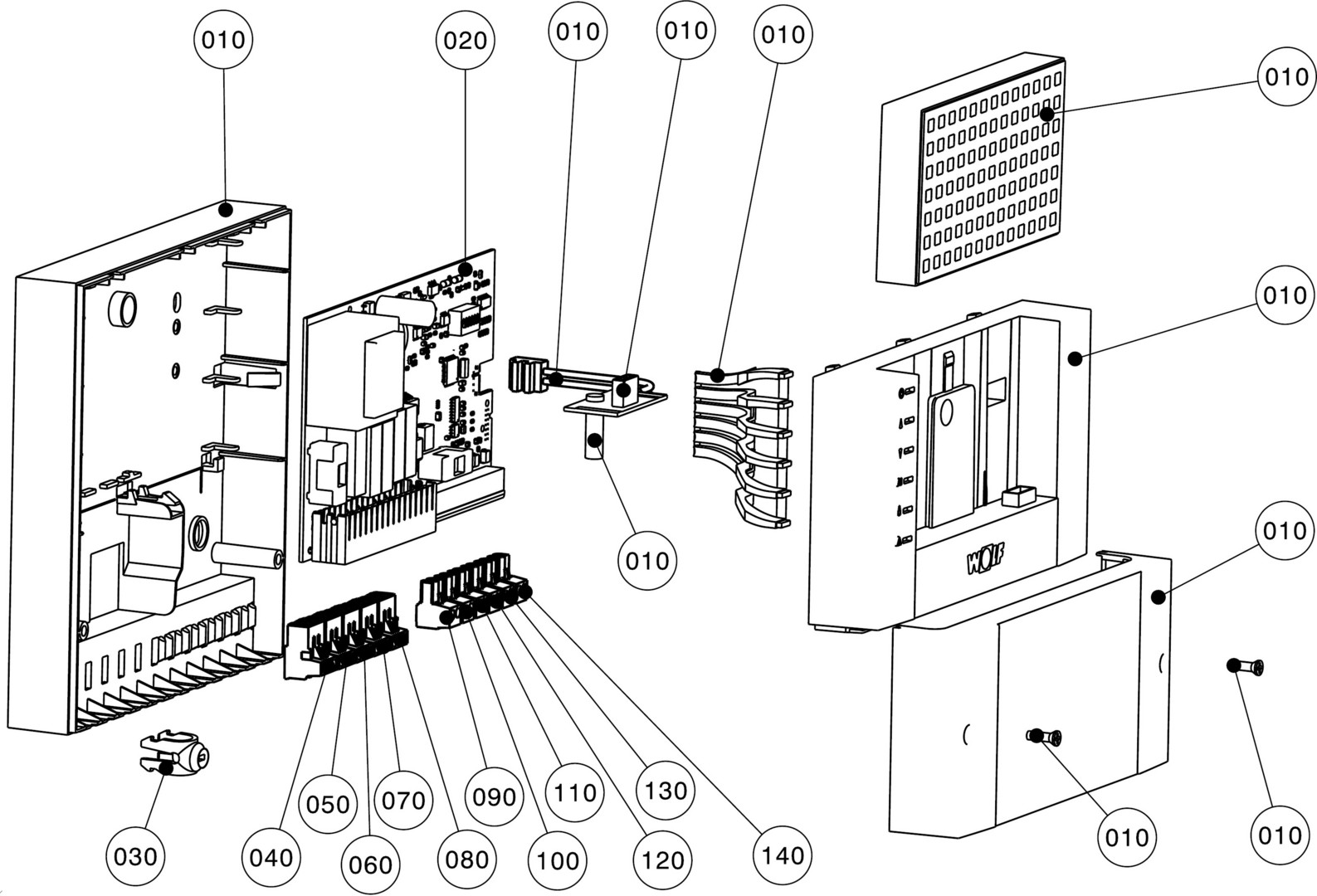 010
020
010
010
010
010
010
010
010
WOLF
030
040
050
060
070
080
090
100
110
120
130
140
010
010