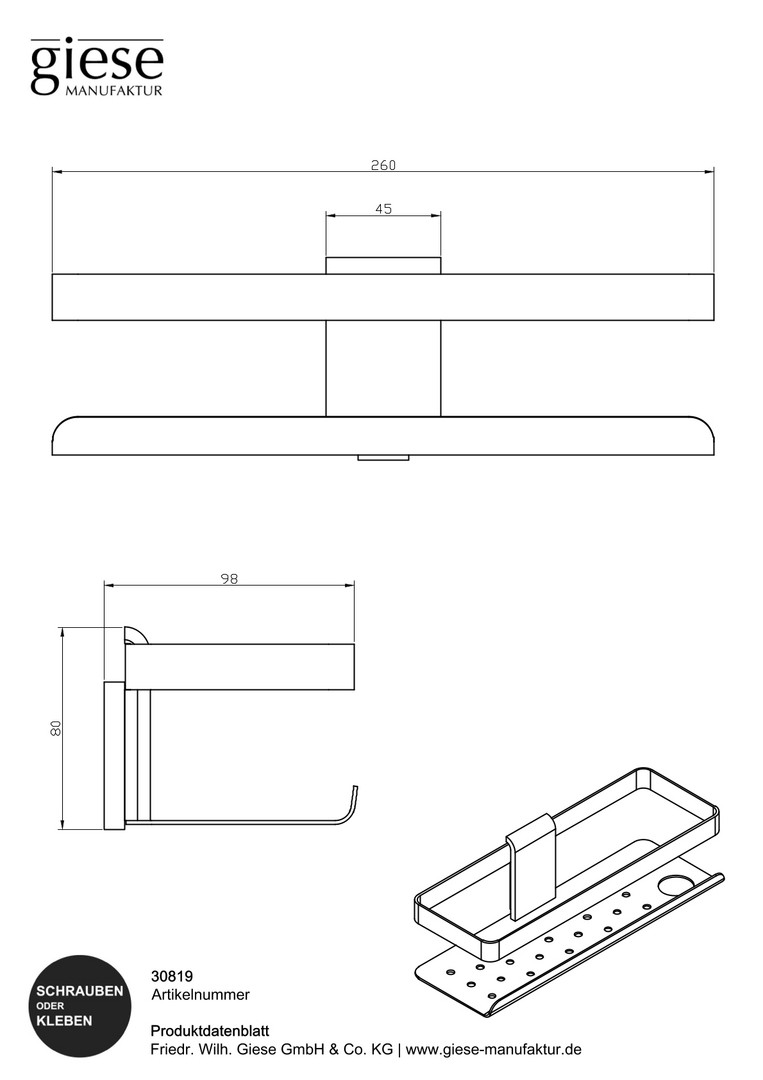 giese
MANUFAKTUR

260

45

98

80

SCHRAUBEN
ODER
KLEBEN

30819
Artikelnummer

Produktdatenblatt
Friedr. Wilh. Giese GmbH & Co. KG | www.giese-manufaktur.de