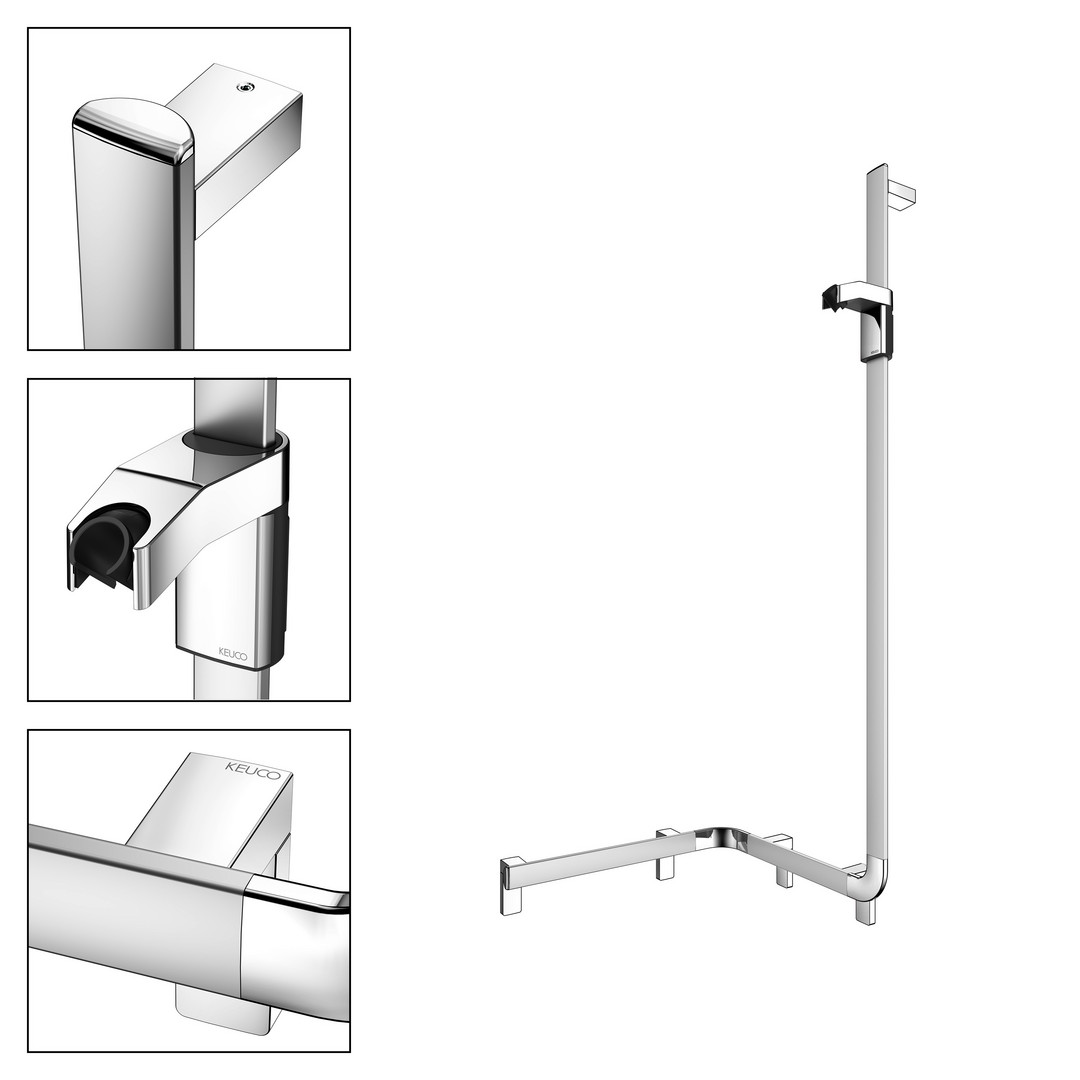 KEUCO

KEUCO