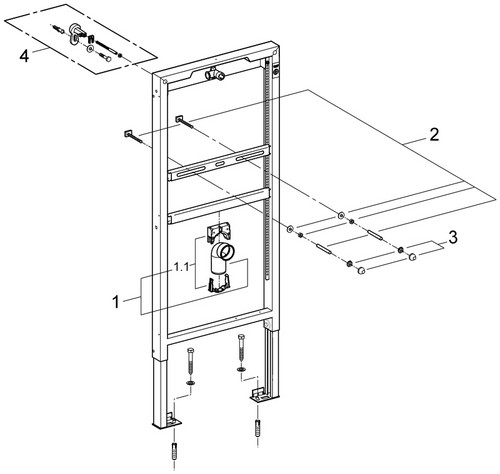 4
2
3
1.1
1