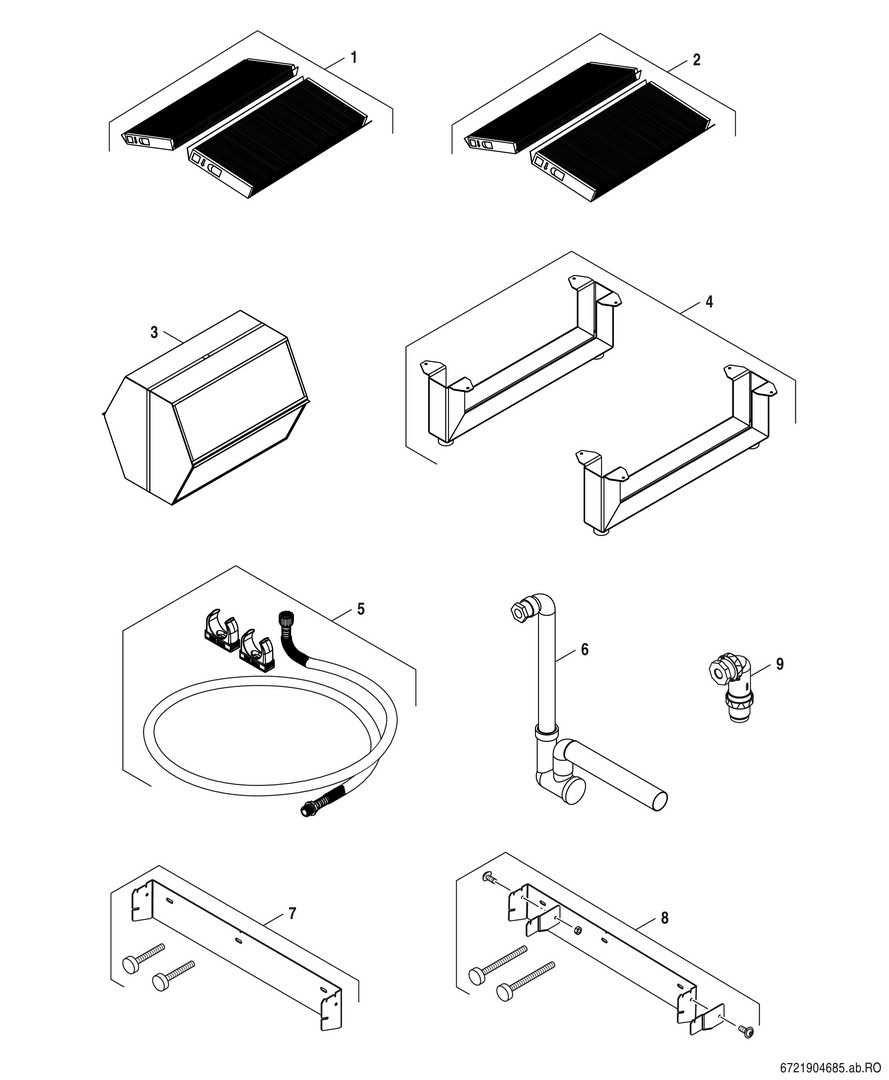 1
2
3
4
5
6
9
7
8
6721904685.ab.RO