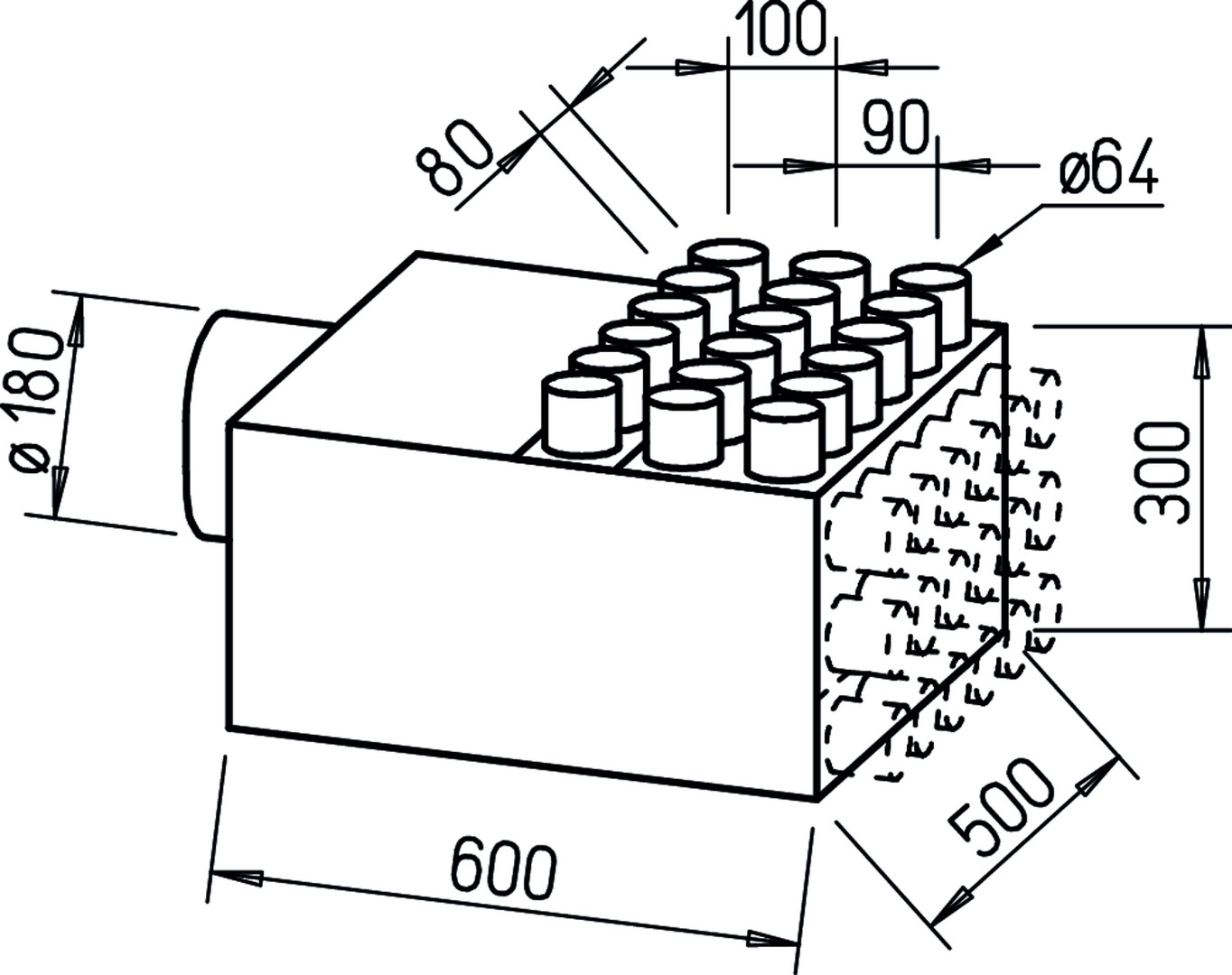 100
80
90
ø64
ø 180
300
500
600