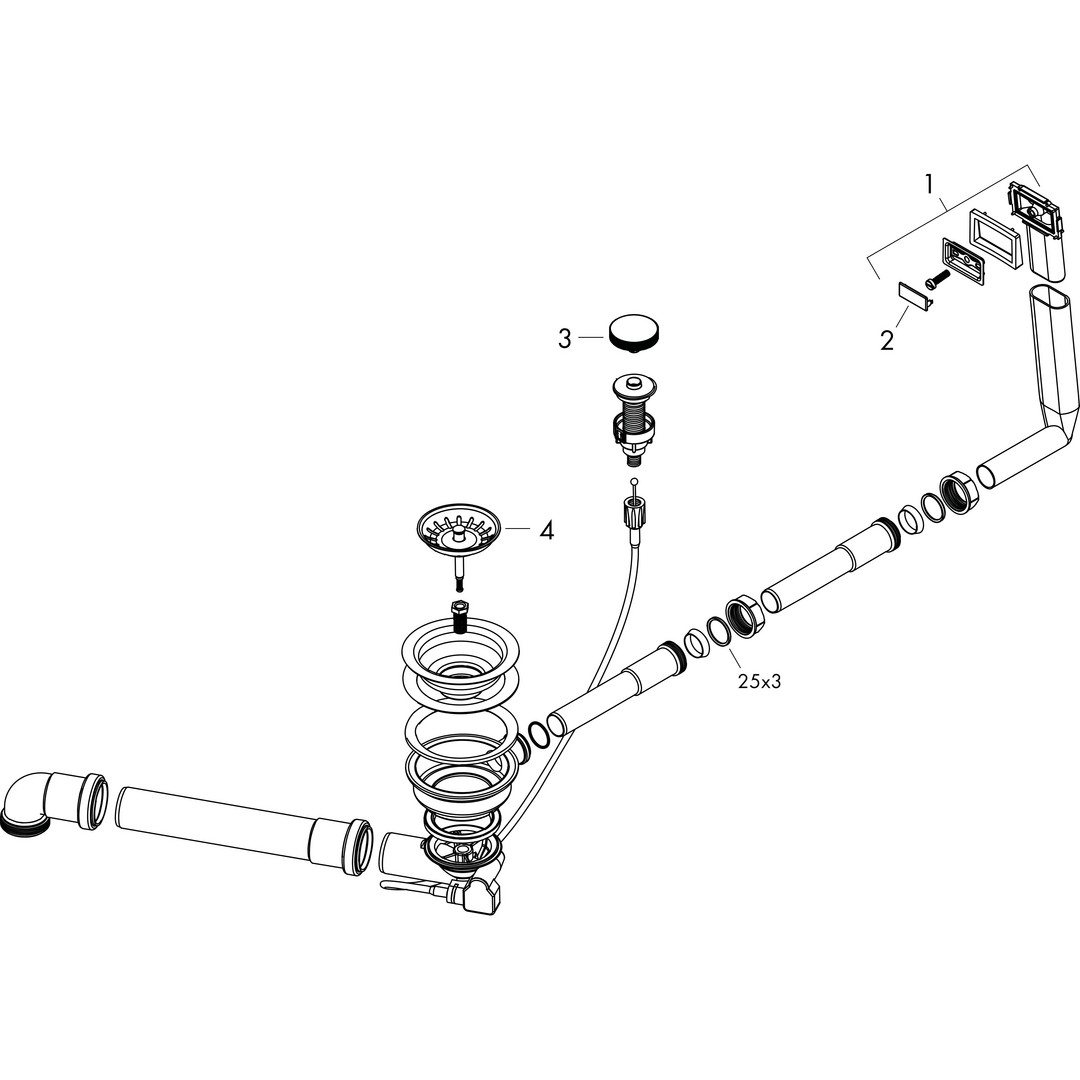 1
2
3
4
25x3