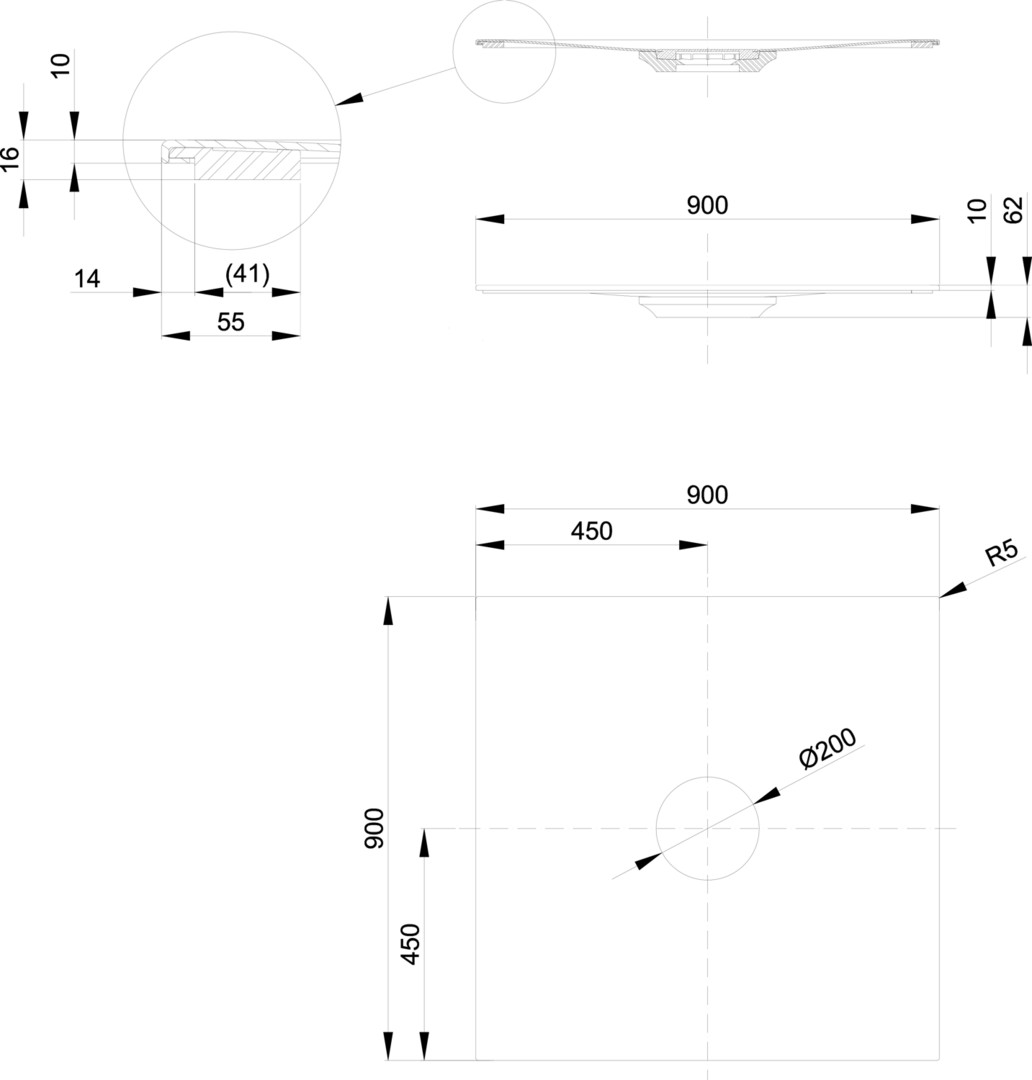 10
16
14
(41)
55
900
10
62
900
450
R5
Ø200
900
450