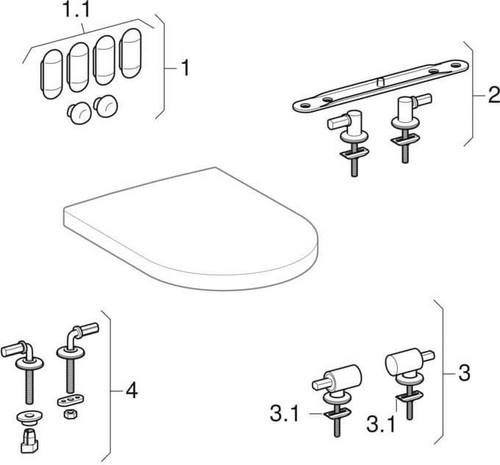 1.1
1
2
4
3
3.1
3.1