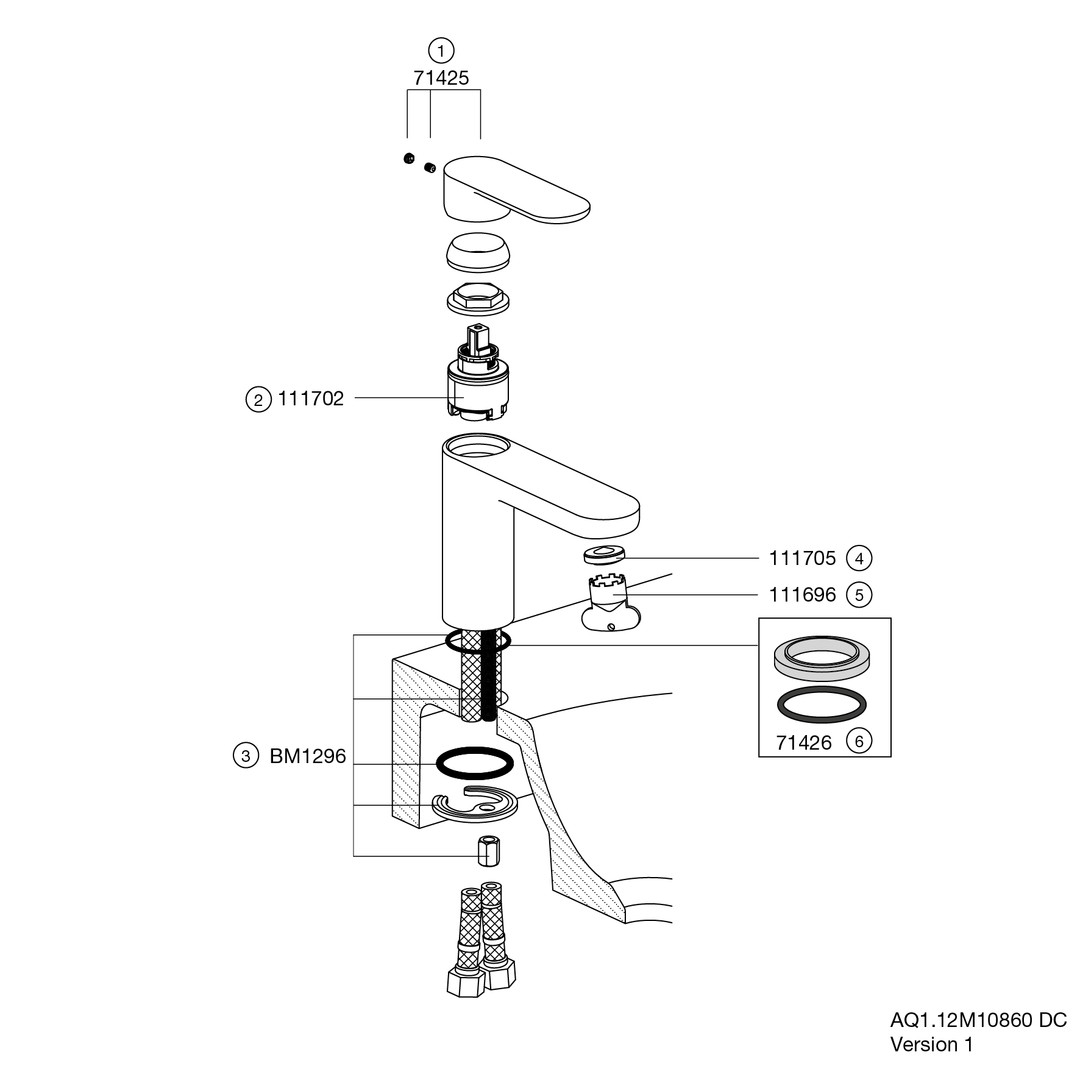 1
71425

2 111702

111705 4

111696 5

3 BM1296

71426 6

AQ1.12M10860 DC
Version 1