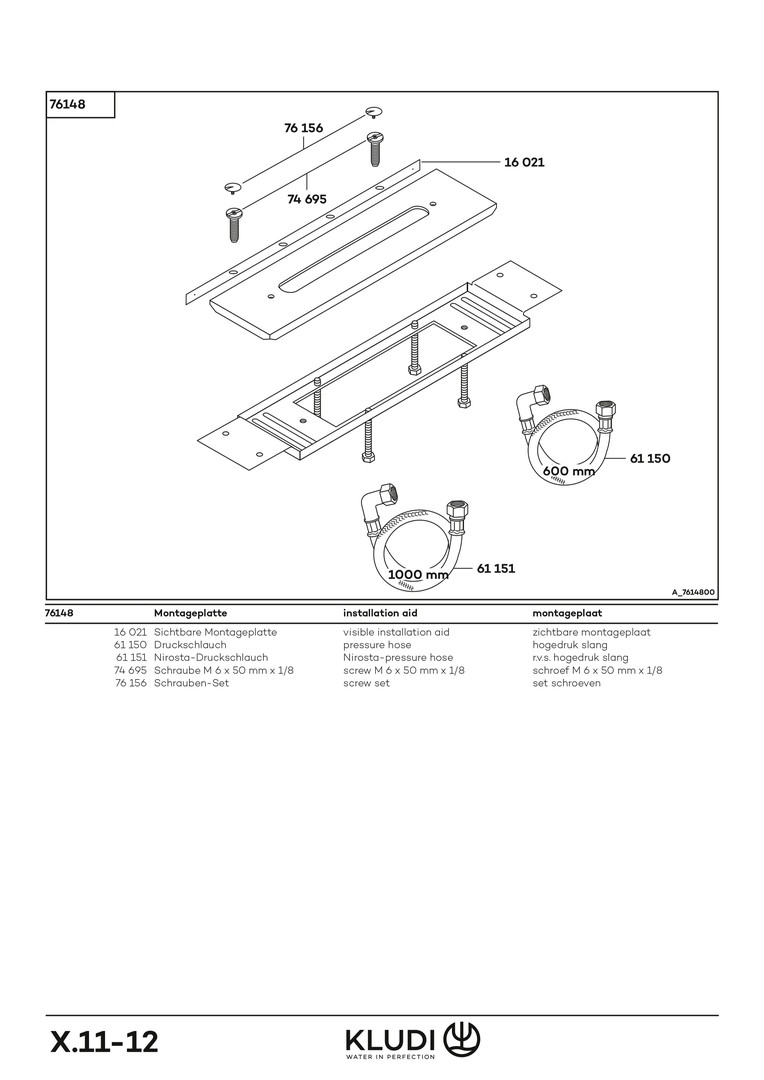 76148

76 156

16 021

74 695

600 mm

61 150

1000 mm

61 151

A_7614800

| 76148 | Montageplatte | installation aid | montageplaat |
|---|---|---|---|
| 16 021 | Sichtbare Montageplatte | visible installation aid | zichtbare montageplaat |
| 61 150 | Druckschlauch | pressure hose | hogedruk slang |
| 61 151 | Nirosta-Druckschlauch | Nirosta-pressure hose | r.v.s. hogedruk slang |
| 74 695 | Schraube M 6 x 50 mm x 1/8 | screw M 6 x 50 mm x 1/8 | schroef M 6 x 50 mm x 1/8 |
| 76 156 | Schrauben-Set | screw set | set schroeven |

X.11-12

KLUDI
WATER IN PERFECTION