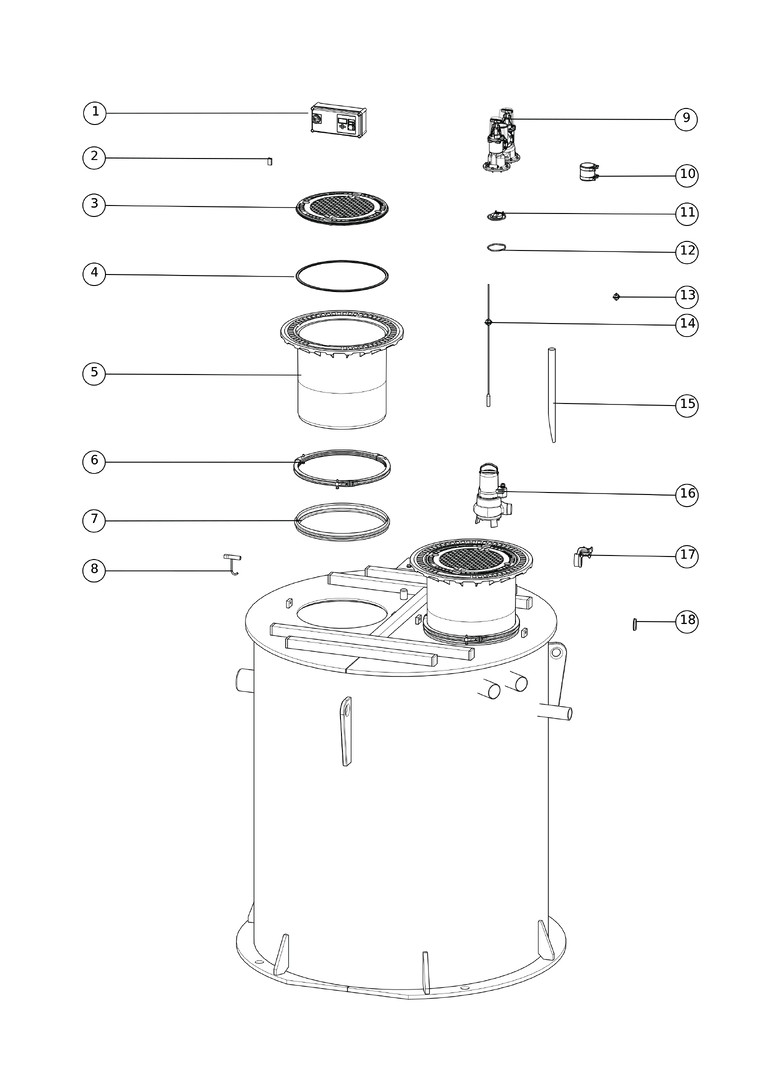 1
2
3
4
5
6
7
8
9
10
11
12
13
14
15
16
17
18