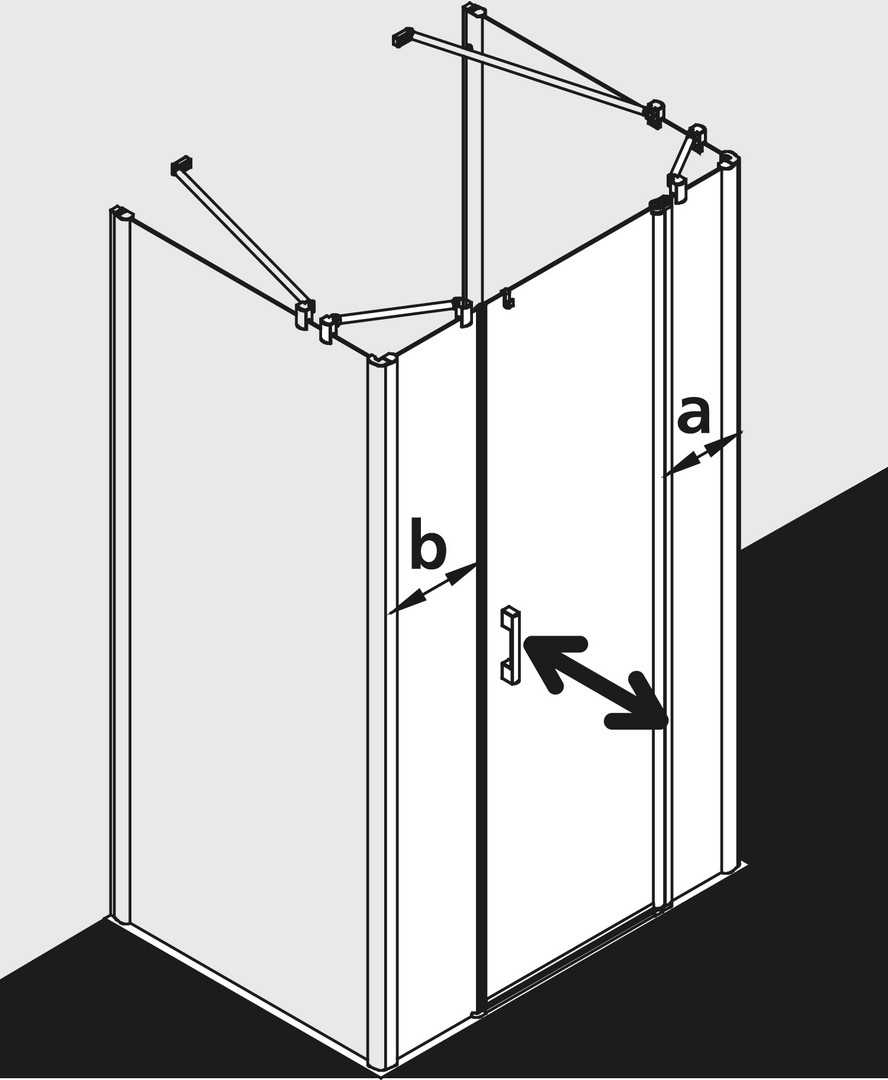 a
b