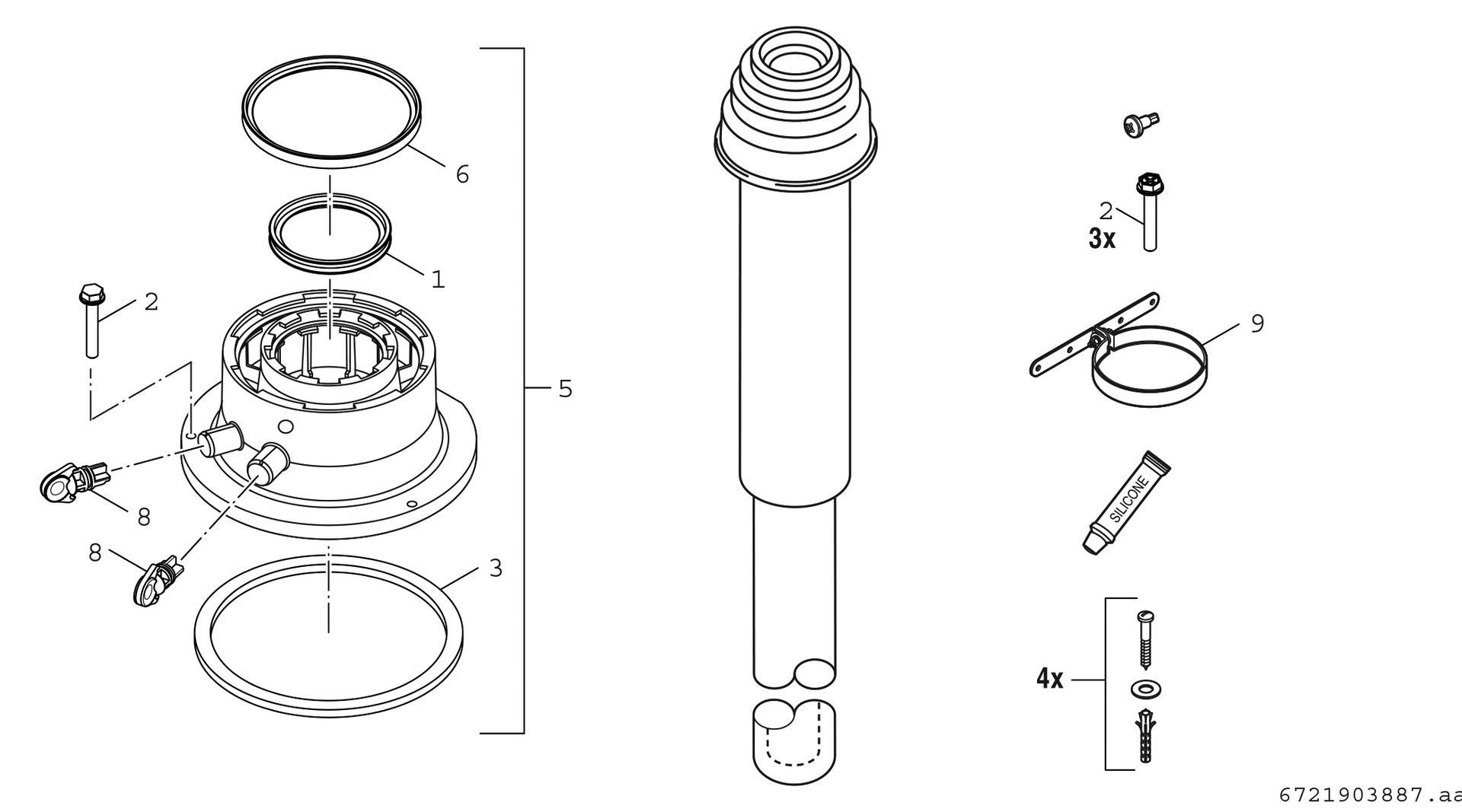 6
1
2
5
8
8
3
2
3x
9
SILICONE
4x
6721903887.aa