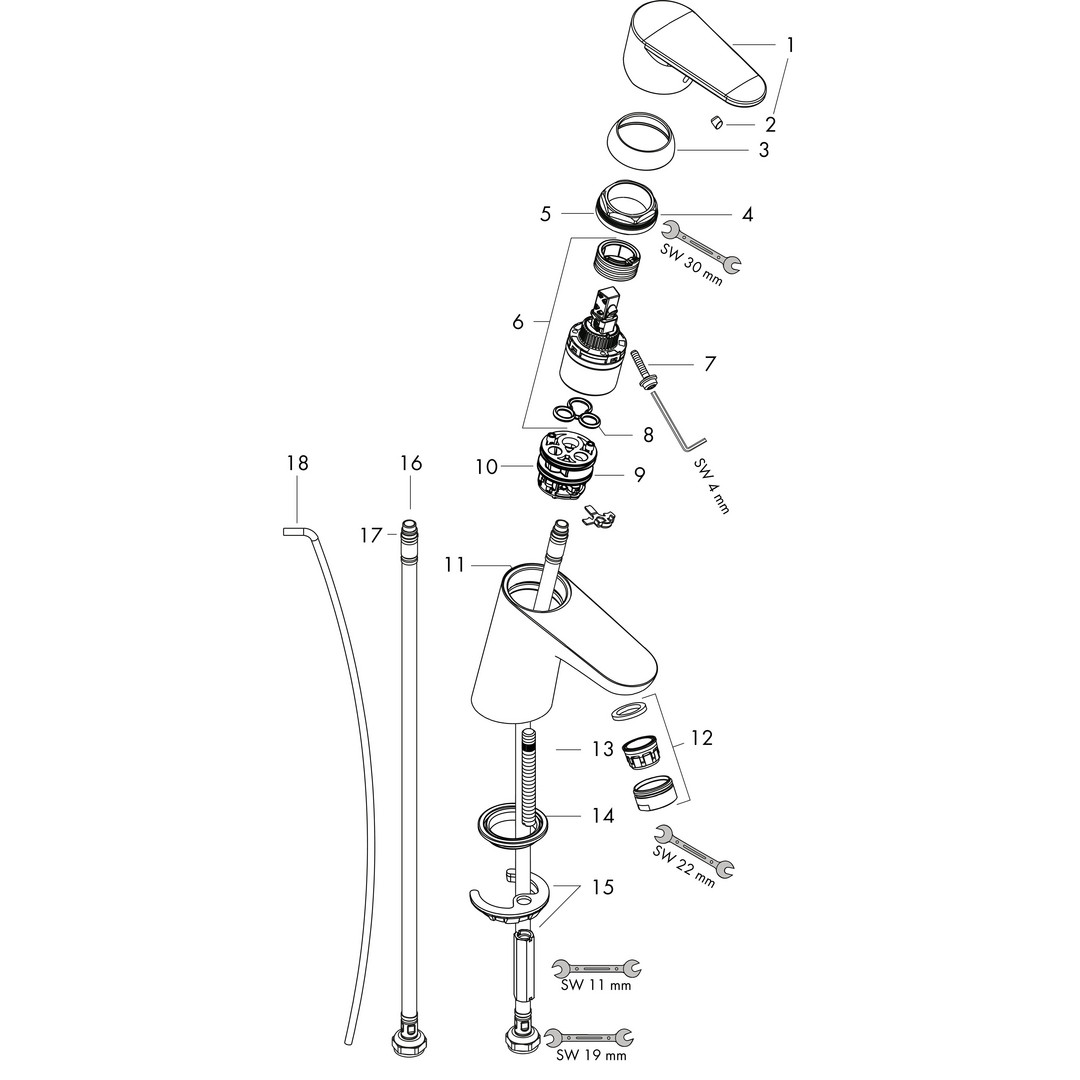 1
2
3
5
4
SW 30 mm
6
7
8
SW 4 mm
10
9
18
16
17
11
12
13
14
SW 22 mm
15
SW 11 mm
SW 19 mm