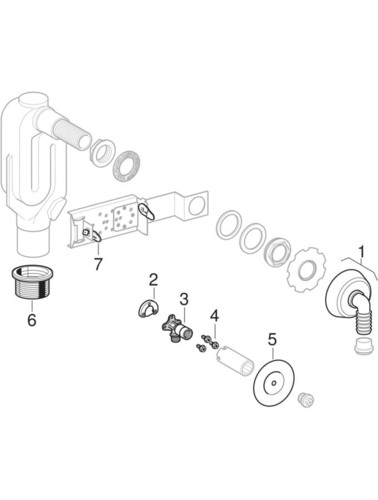 1
7
2
3
4
5
6