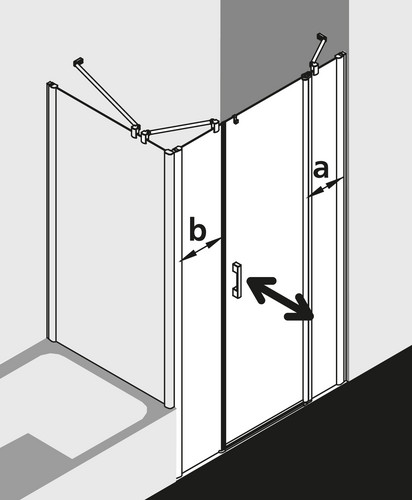 a

b