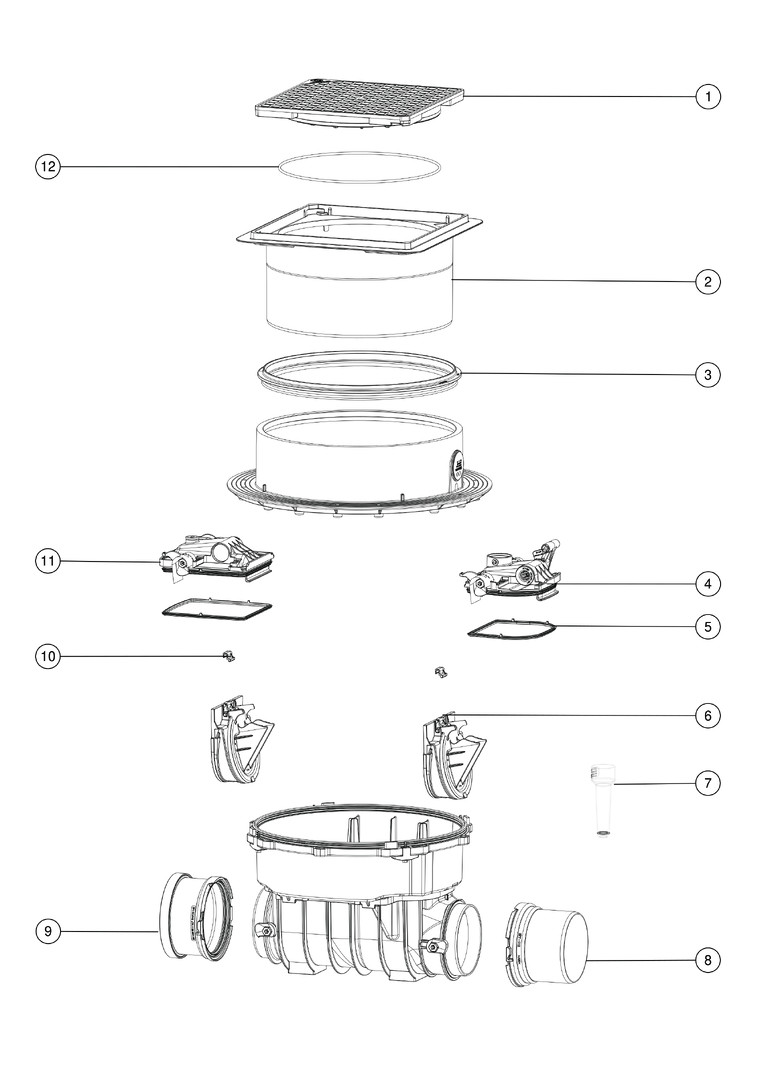 1
12
2
3
11
4
5
10
6
7
9
8