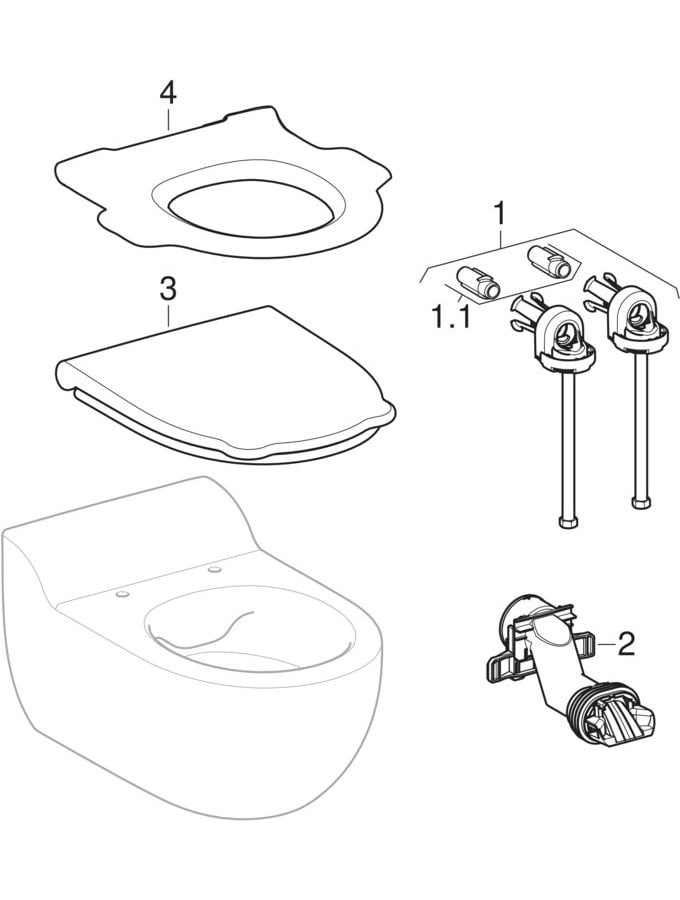 4

1

3

1.1

2