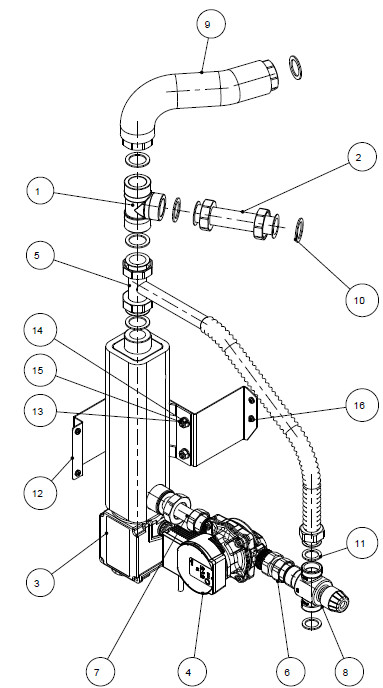 9
2
1
5
10
14
15
13
16
12
11
3
7
4
6
8