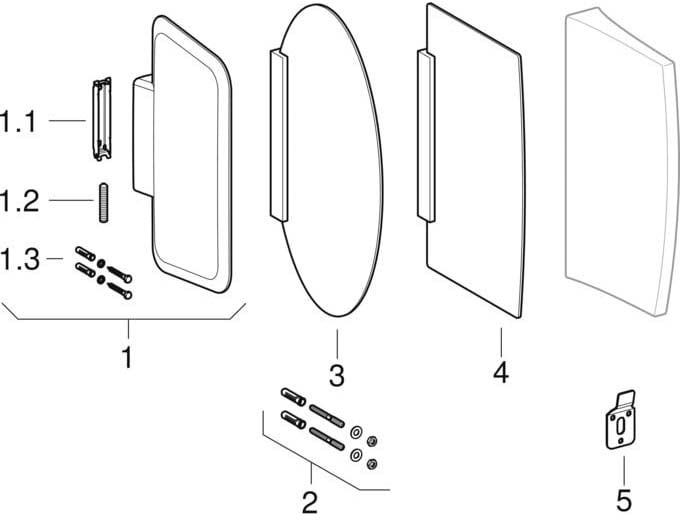 1.1
1.2
1.3
1
3
4
2
5