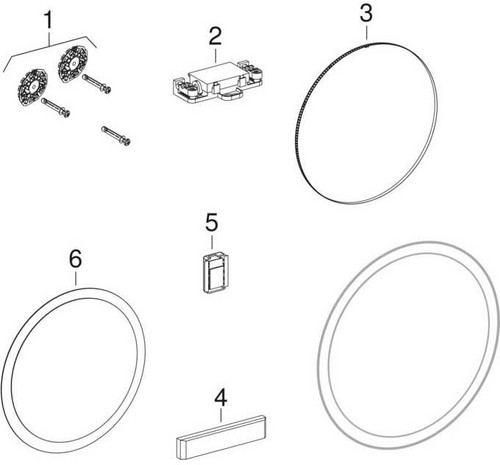 1
2
3
5
6
4