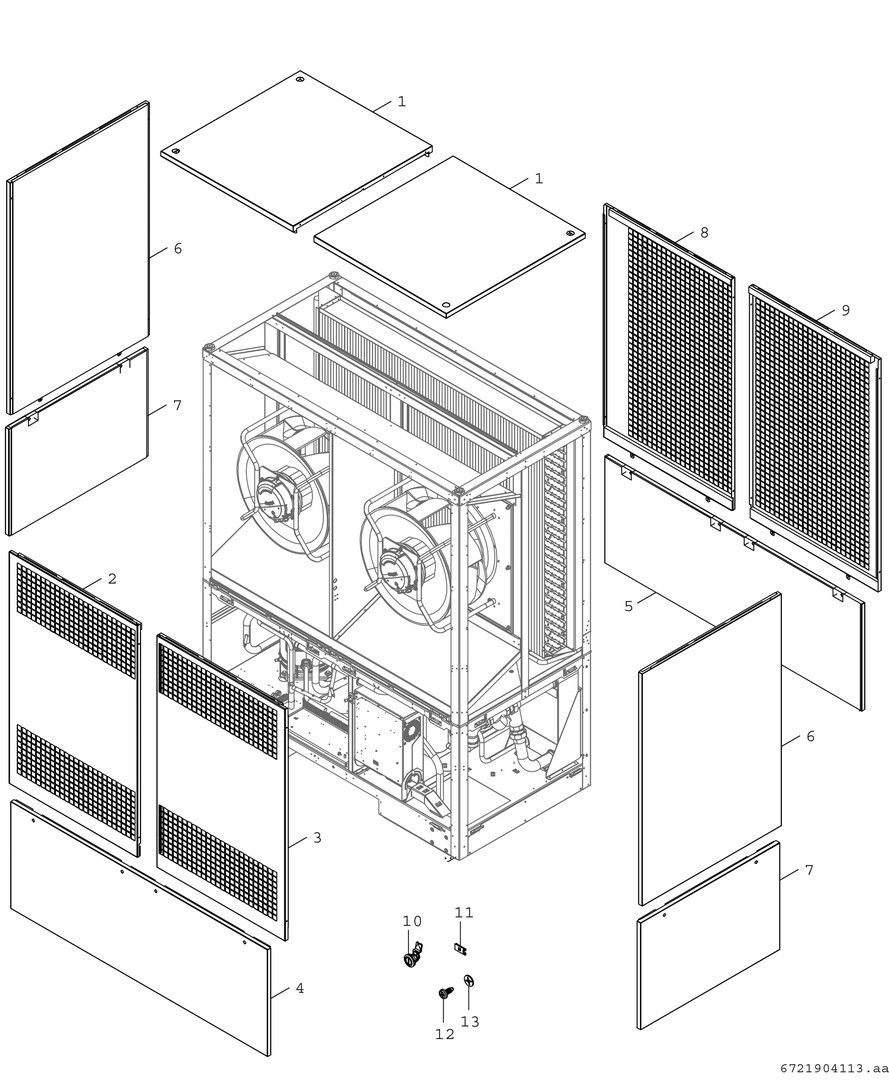 1
1
6
8
9
7
2
5
3
6
7
10
11
4
12
13
6721904113.aa