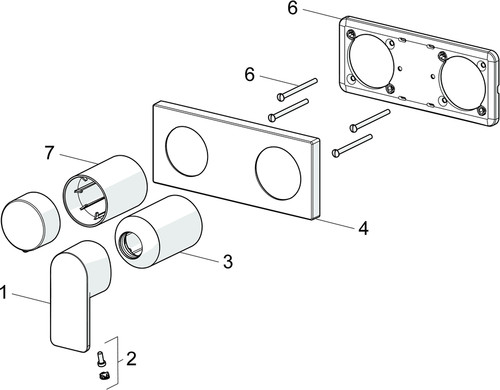 6
6
7
4
3
1
2