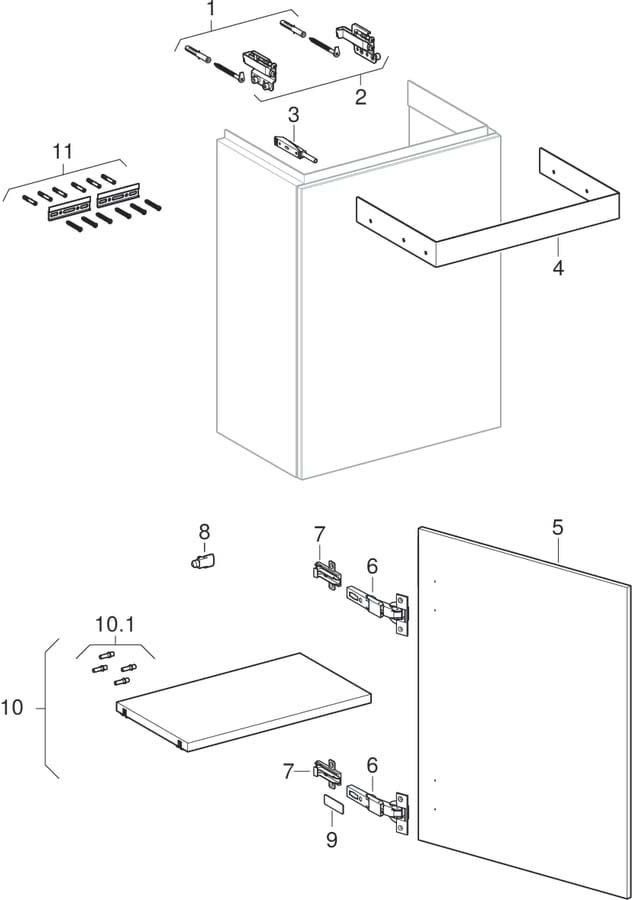 1
2
3
11
4
8
7
6
5
10.1
10
7
6
9