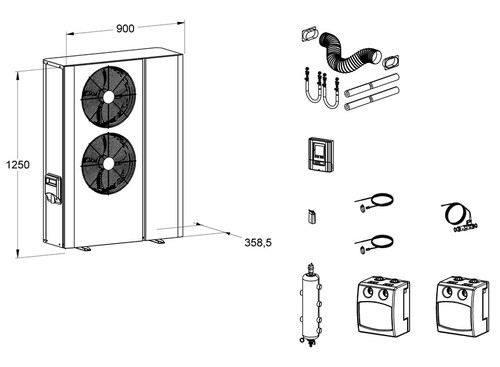 900

1250

358,5