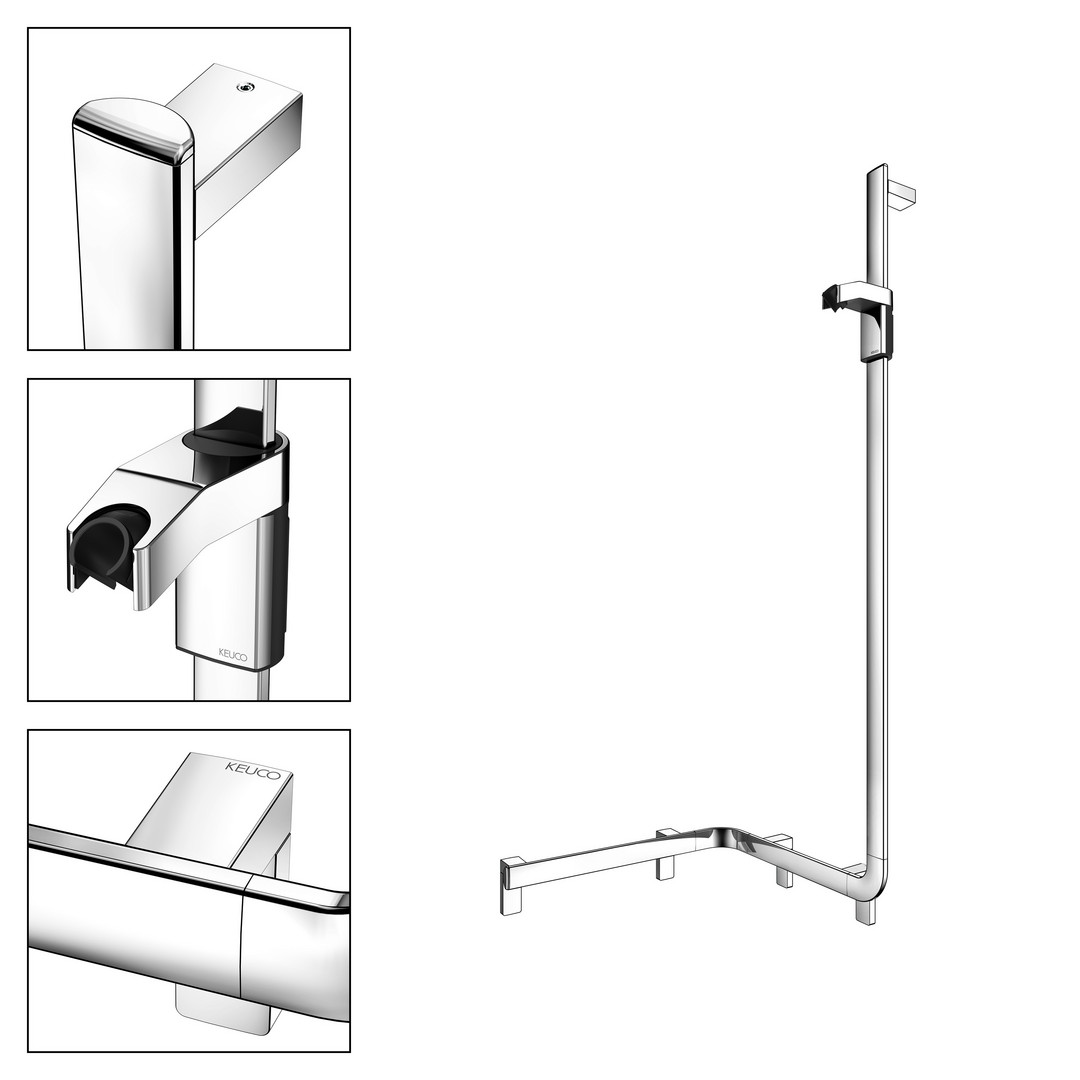 KEUCO

KEUCO