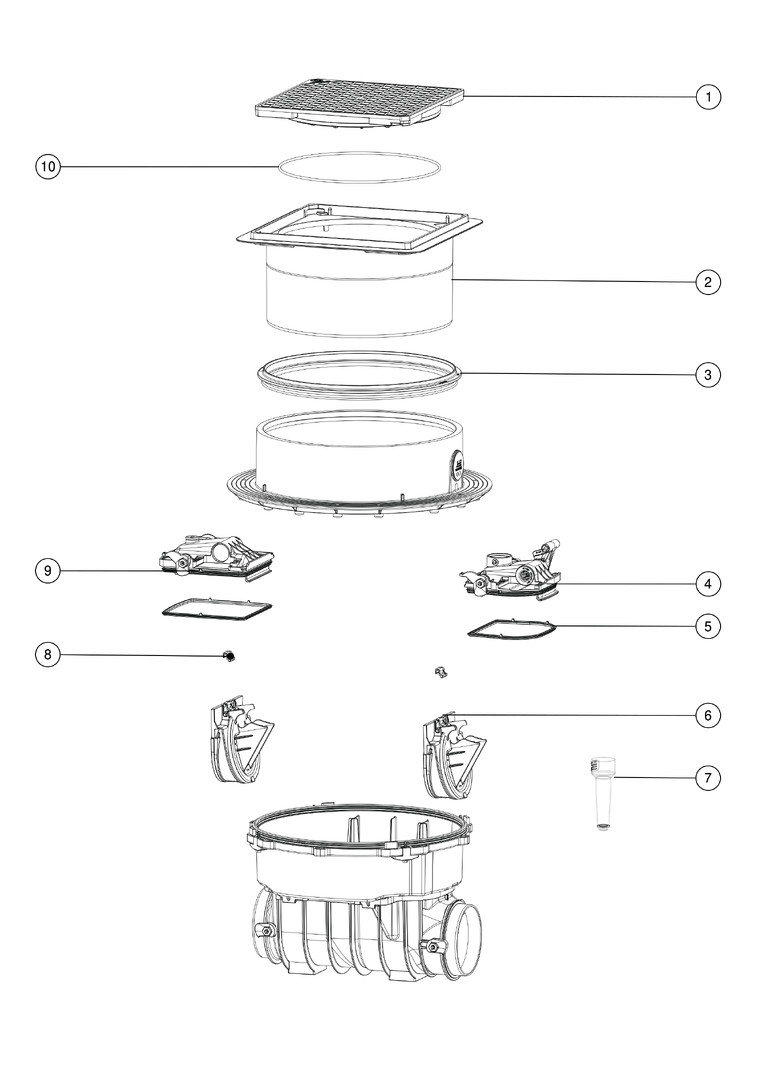 1
10
2
3
9
4
5
8
6
7