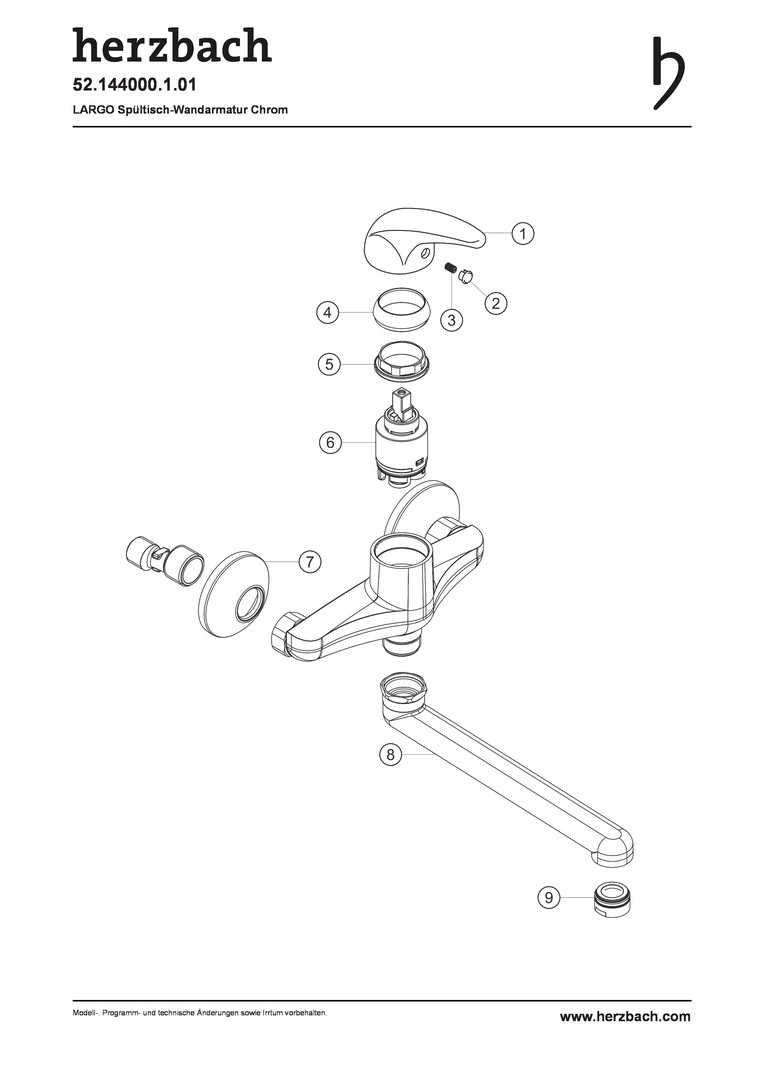 herzbach

52.144000.1.01

LARGO Spültisch-Wandarmatur Chrom

1

2

3

4

5

6

7

8

9

Modell-, Programm- und technische Änderungen sowie Irrtum vorbehalten.

www.herzbach.com