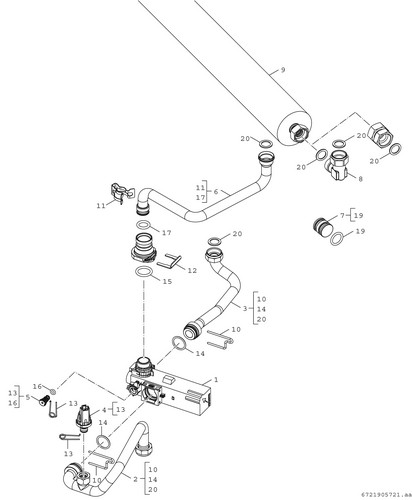 9
20
20
20
20
8
11
17
6
11
7
19
19
17
20
12
15
3
10
14
20
10
14
1
16
13
16
5
13
4
13
14
13
10
2
10
14
20
6721905721.aa