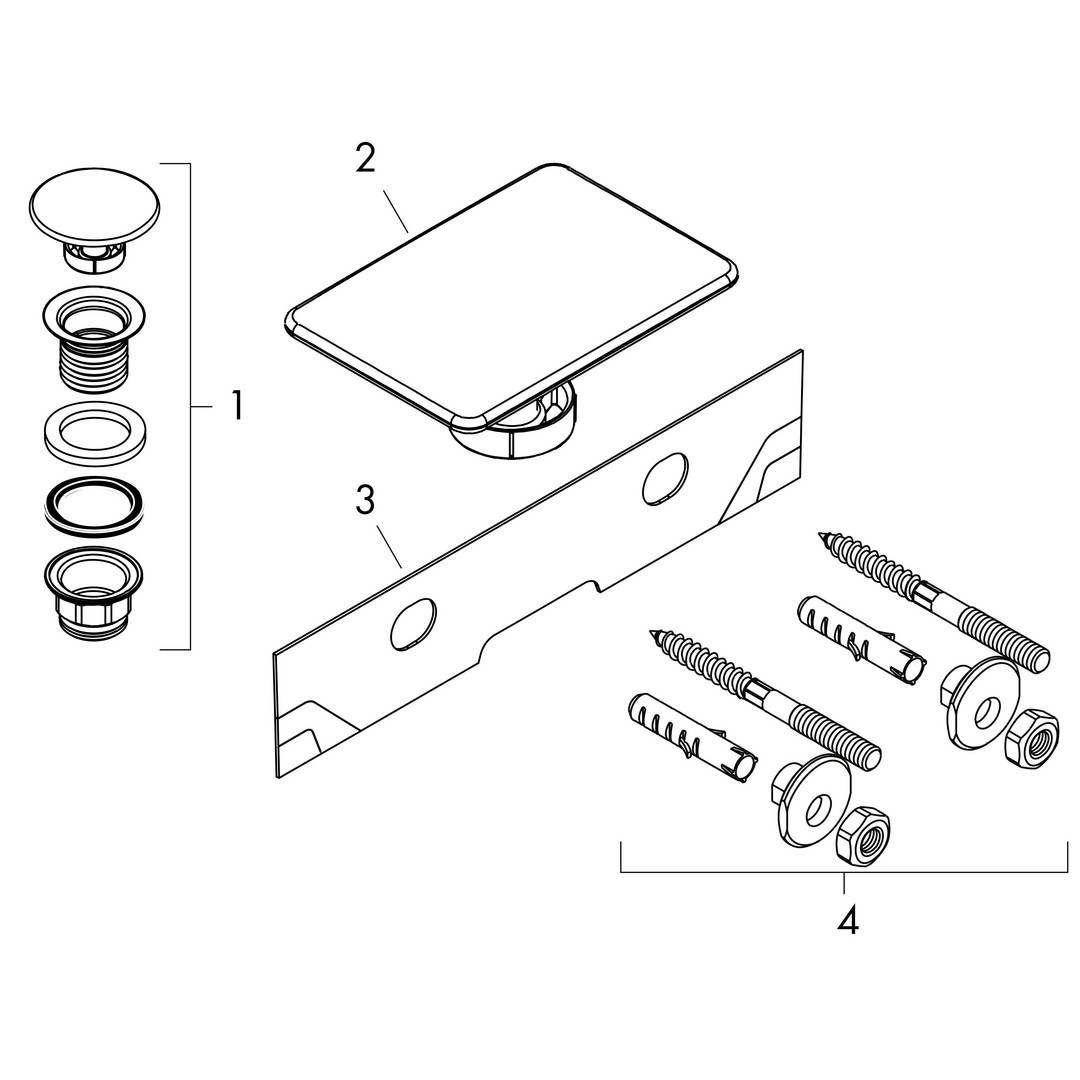 2
1
3
4