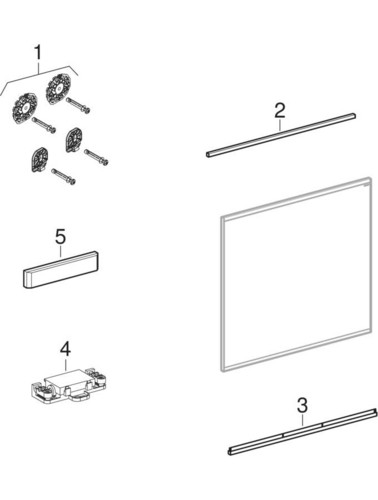 1
2
5
4
3