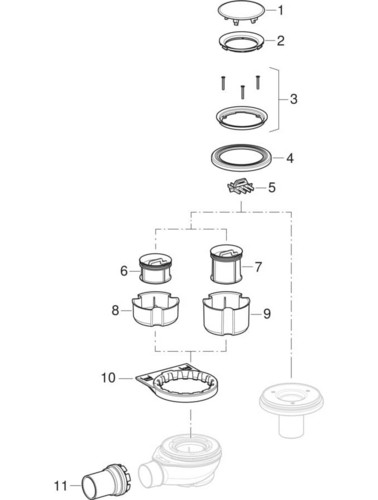 1
2
3
4
5
6
7
8
9
10
11