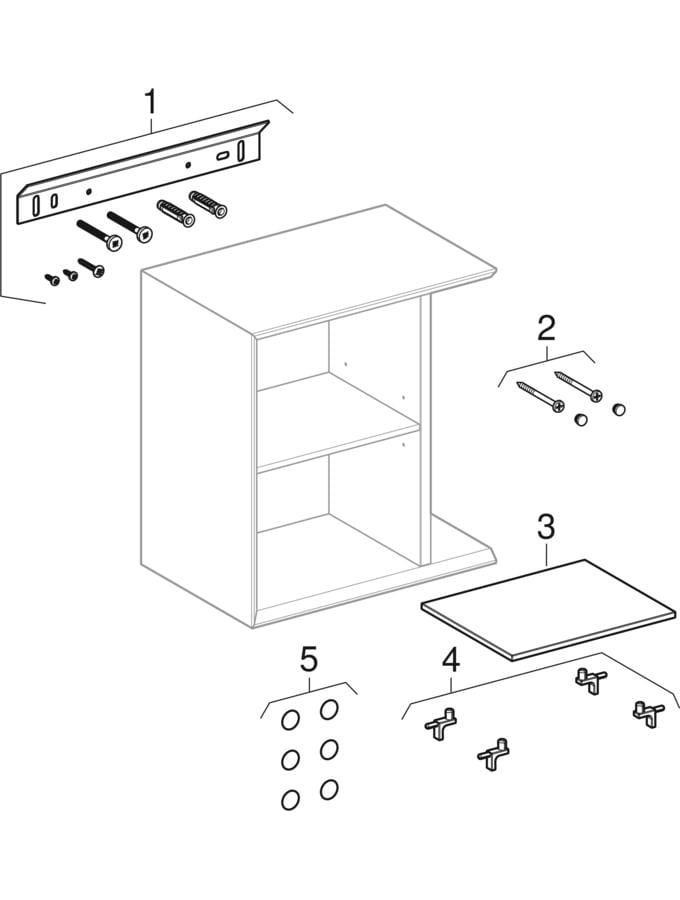 1

2

3

5

4